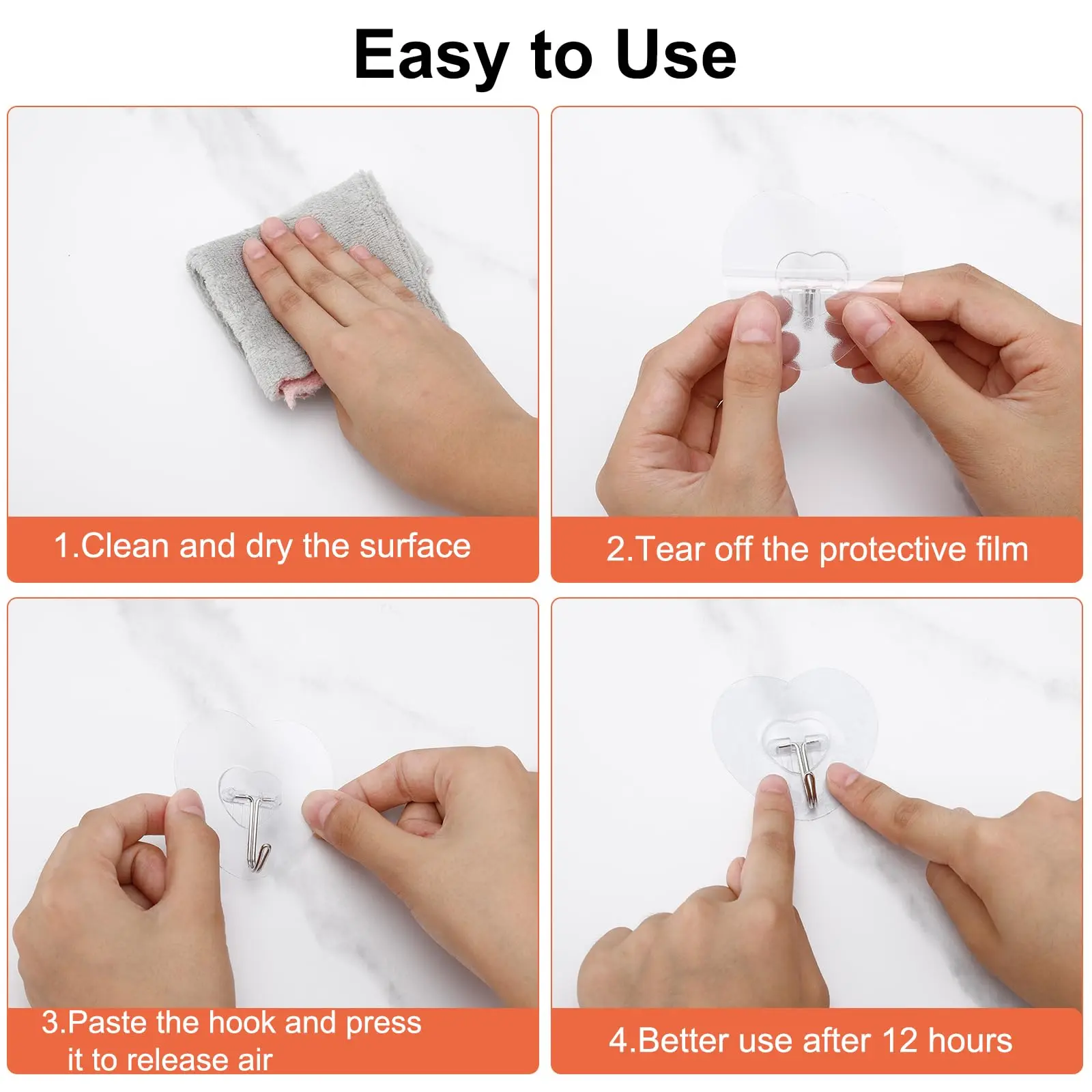 Easy to Use

1.Clean and dry the surface

2.Tear off the protective film

3.Paste the hook and press it to release air

4.Better use after 12 hours