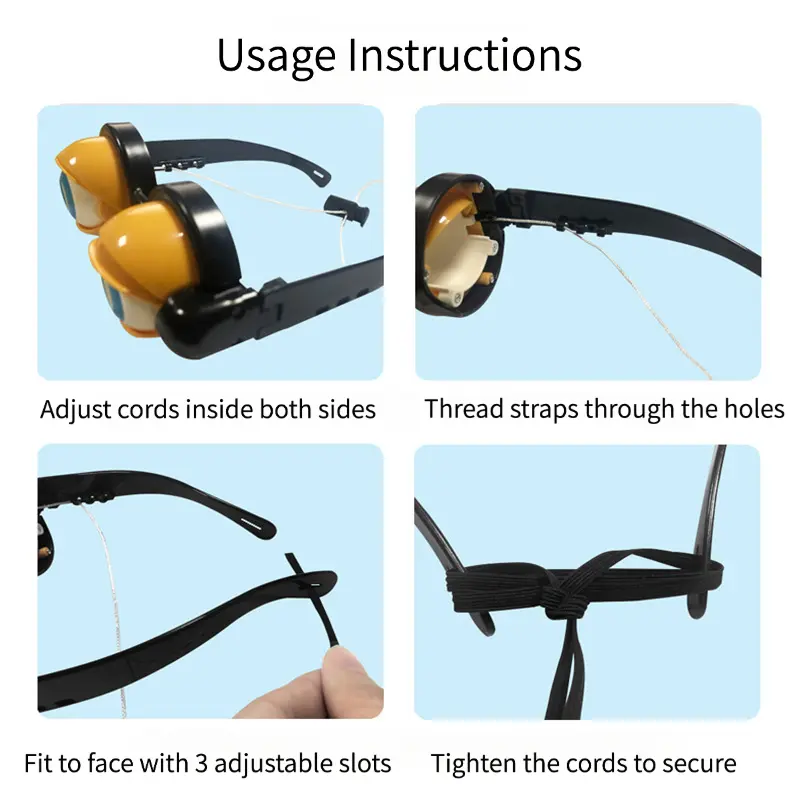 Usage Instructions

Adjust cords inside both sides

Thread straps through the holes

Fit to face with 3 adjustable slots

Tighten the cords to secure