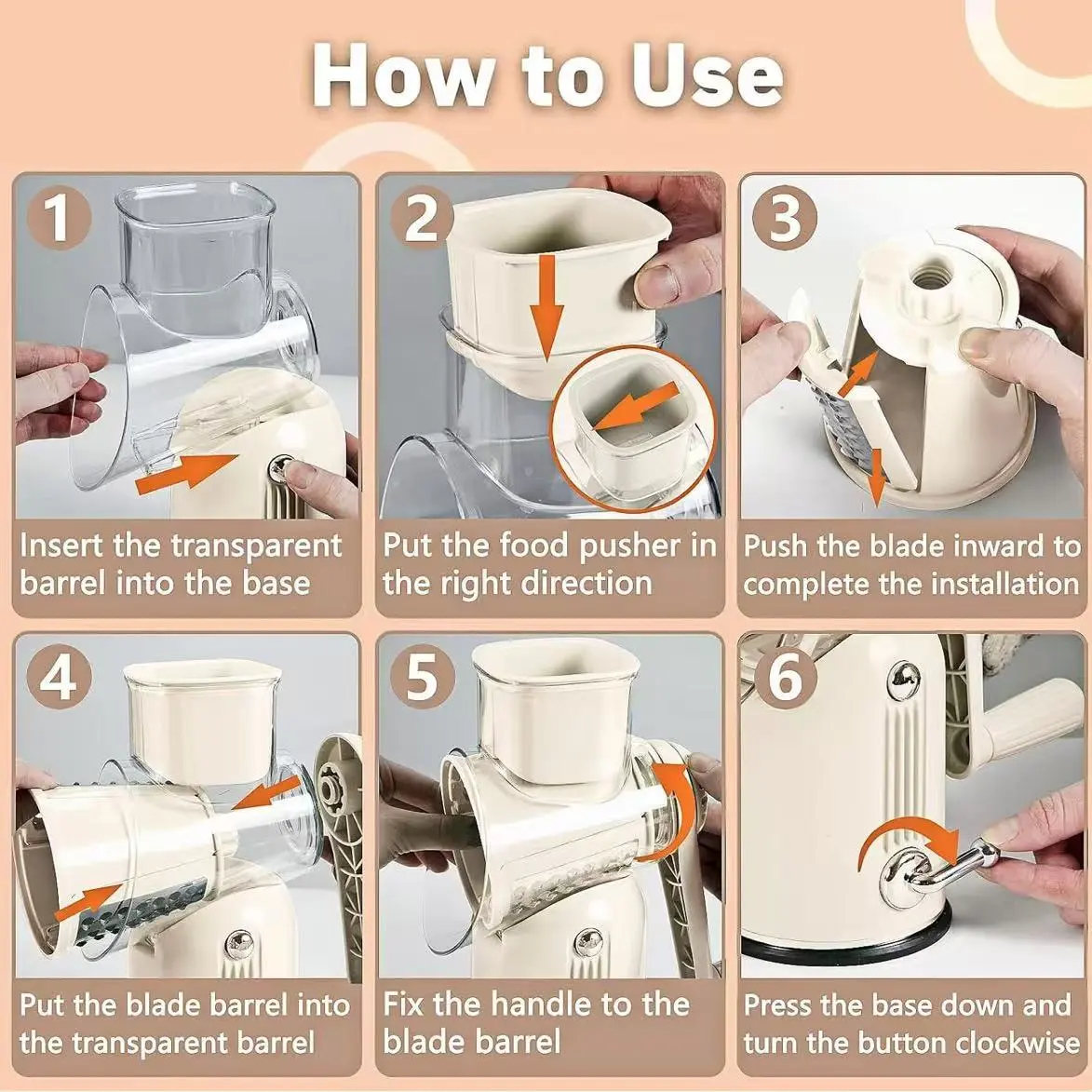 How to Use

1
Insert the transparent barrel into the base

2
Put the food pusher in the right direction

3
Push the blade inward to complete the installation

4
Put the blade barrel into the transparent barrel

5
Fix the handle to the blade barrel

6
Press the base down and turn the button clockwise