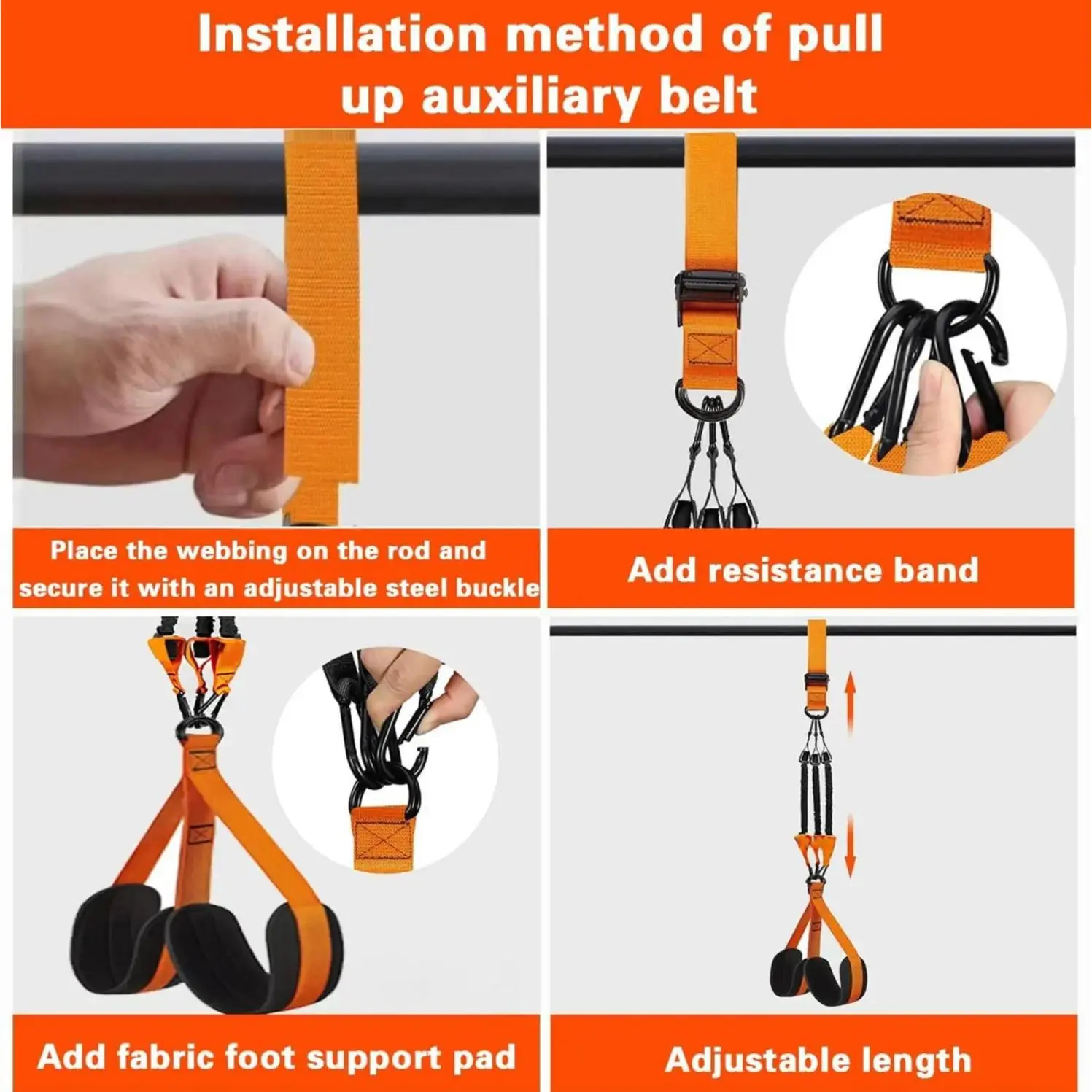 Installation method of pull up auxiliary belt

Place the webbing on the rod and secure it with an adjustable steel buckle

Add resistance band

Add fabric foot support pad

Adjustable length