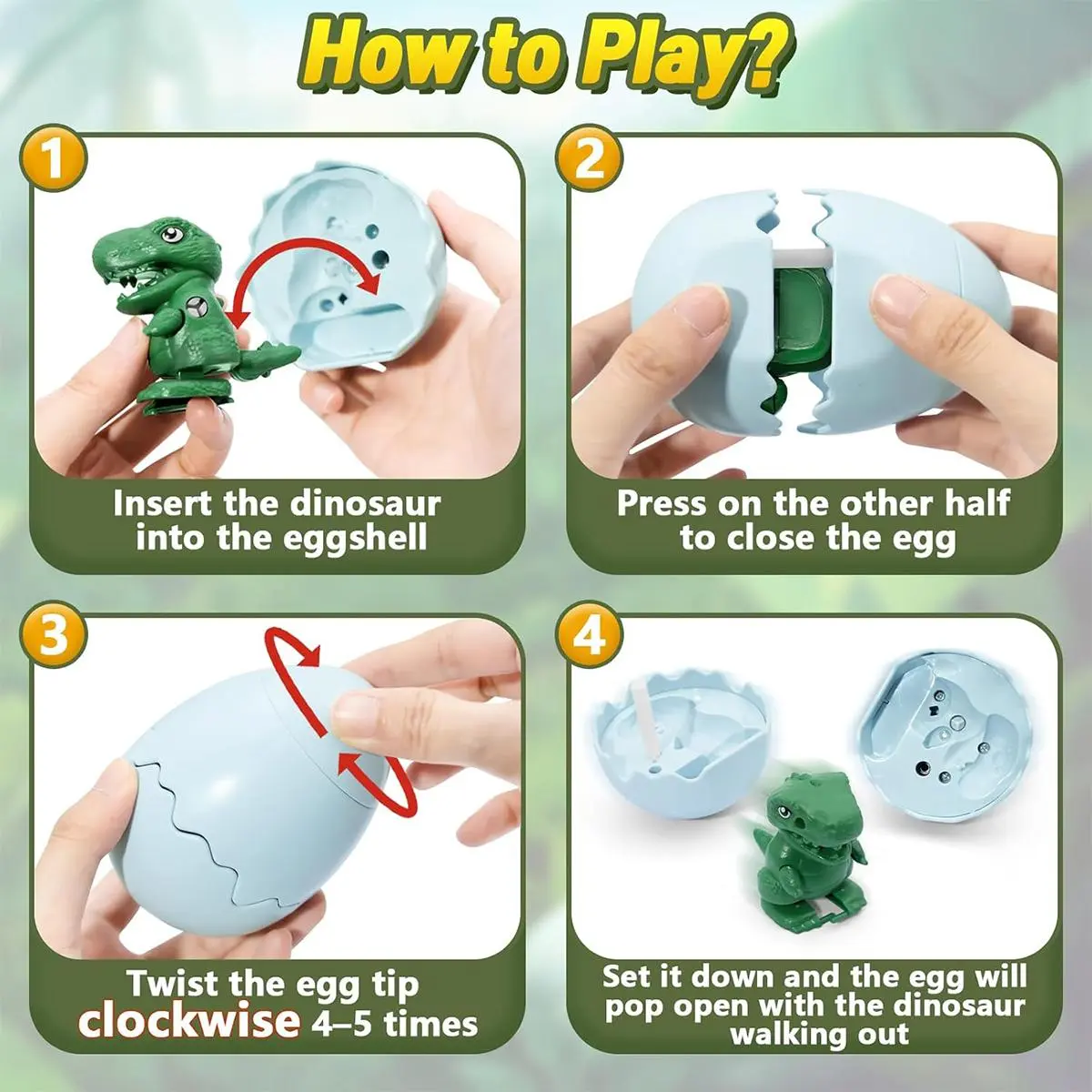 How to Play?

1

Insert the dinosaur into the eggshell

2

Press on the other half to close the egg

3

Twist the egg tip clockwise 4–5 times

4

Set it down and the egg will pop open with the dinosaur walking out