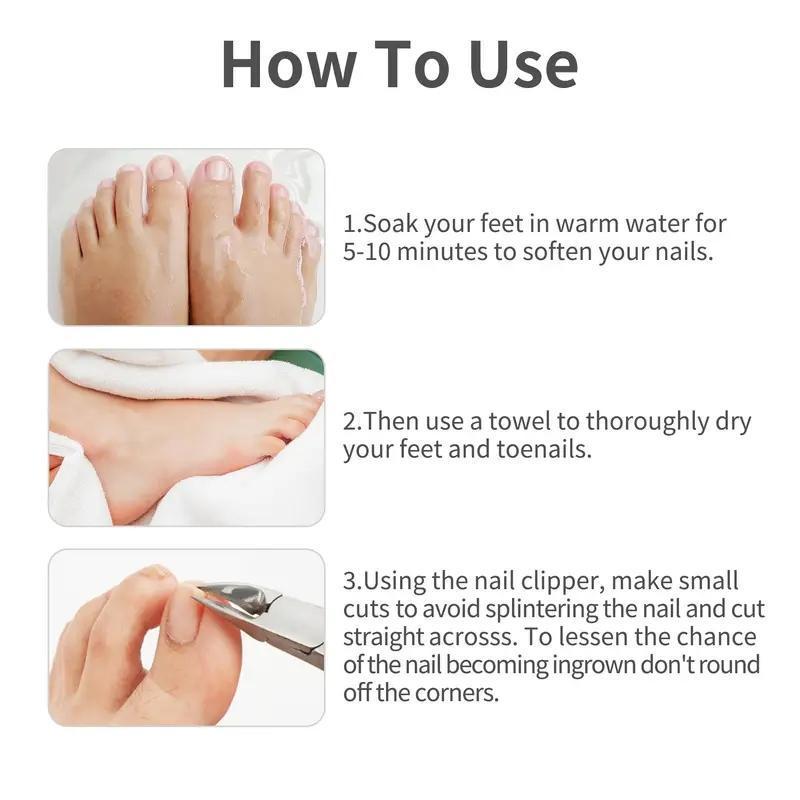 How To Use

1.Soak your feet in warm water for 5-10 minutes to soften your nails.

2.Then use a towel to thoroughly dry your feet and toenails.

3.Using the nail clipper, make small cuts to avoid splintering the nail and cut straight acrosss. To lessen the chance of the nail becoming ingrown don't round off the corners.