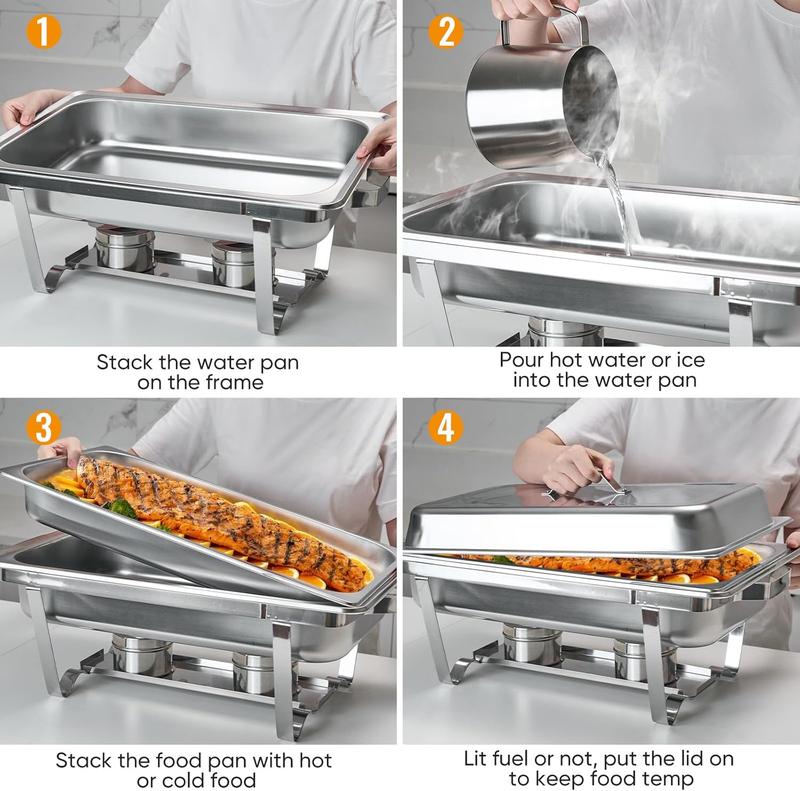 1

Stack the water pan on the frame

2

Pour hot water or ice into the water pan

3

Stack the food pan with hot or cold food

4

Lit fuel or not, put the lid on to keep food temp