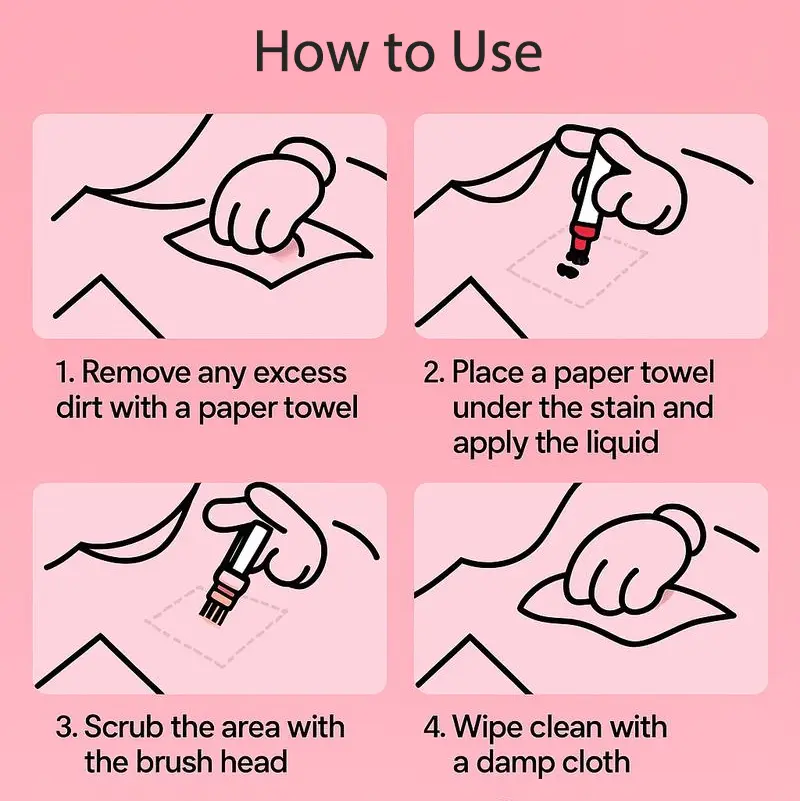 How to Use

1. Remove any excess dirt with a paper towel

2. Place a paper towel under the stain and apply the liquid

3. Scrub the area with the brush head

4. Wipe clean with a damp cloth