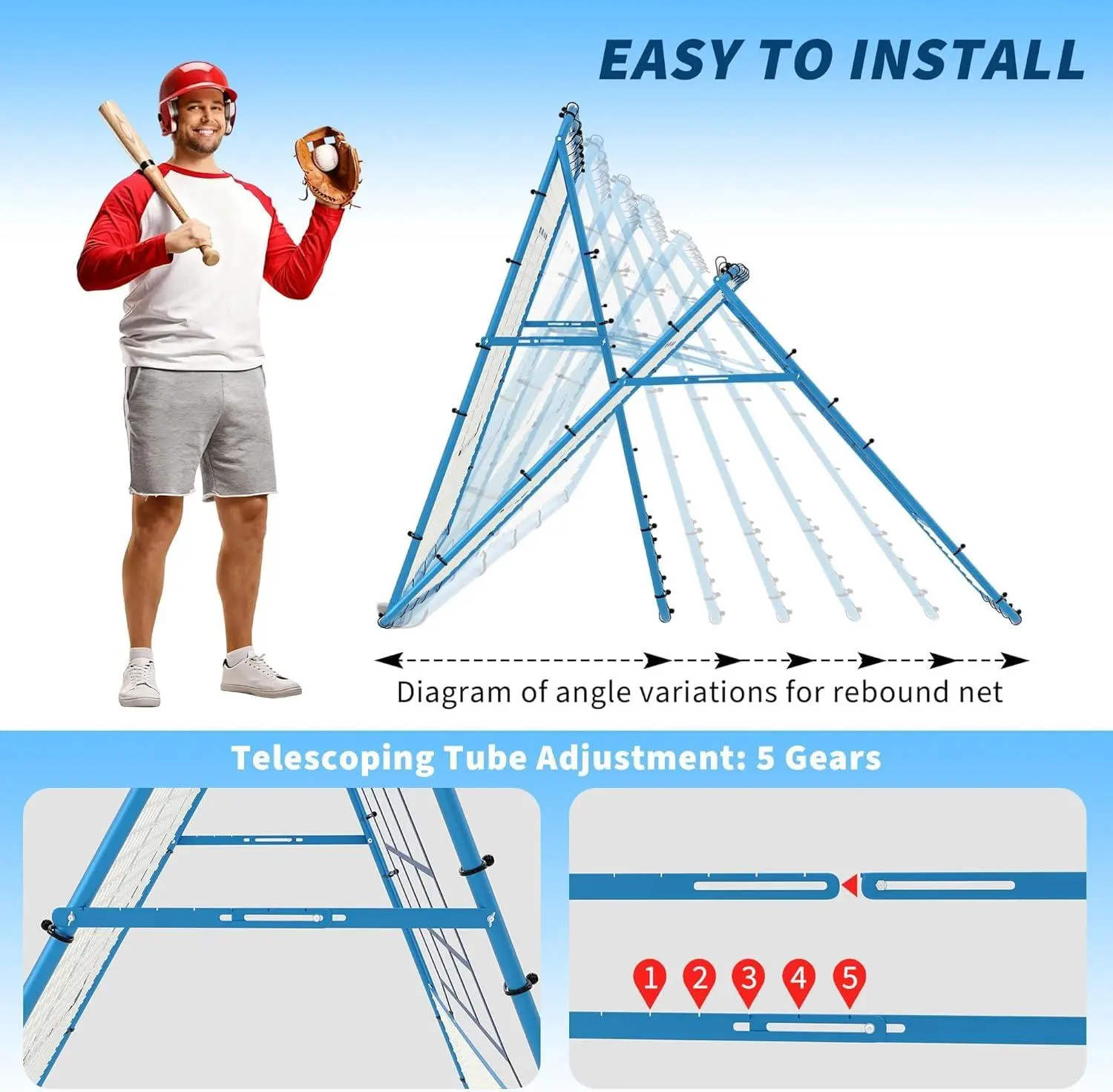 EASY TO INSTALL

Diagram of angle variations for rebound net

Telescoping Tube Adjustment: 5 Gears

1
2
3
4
5