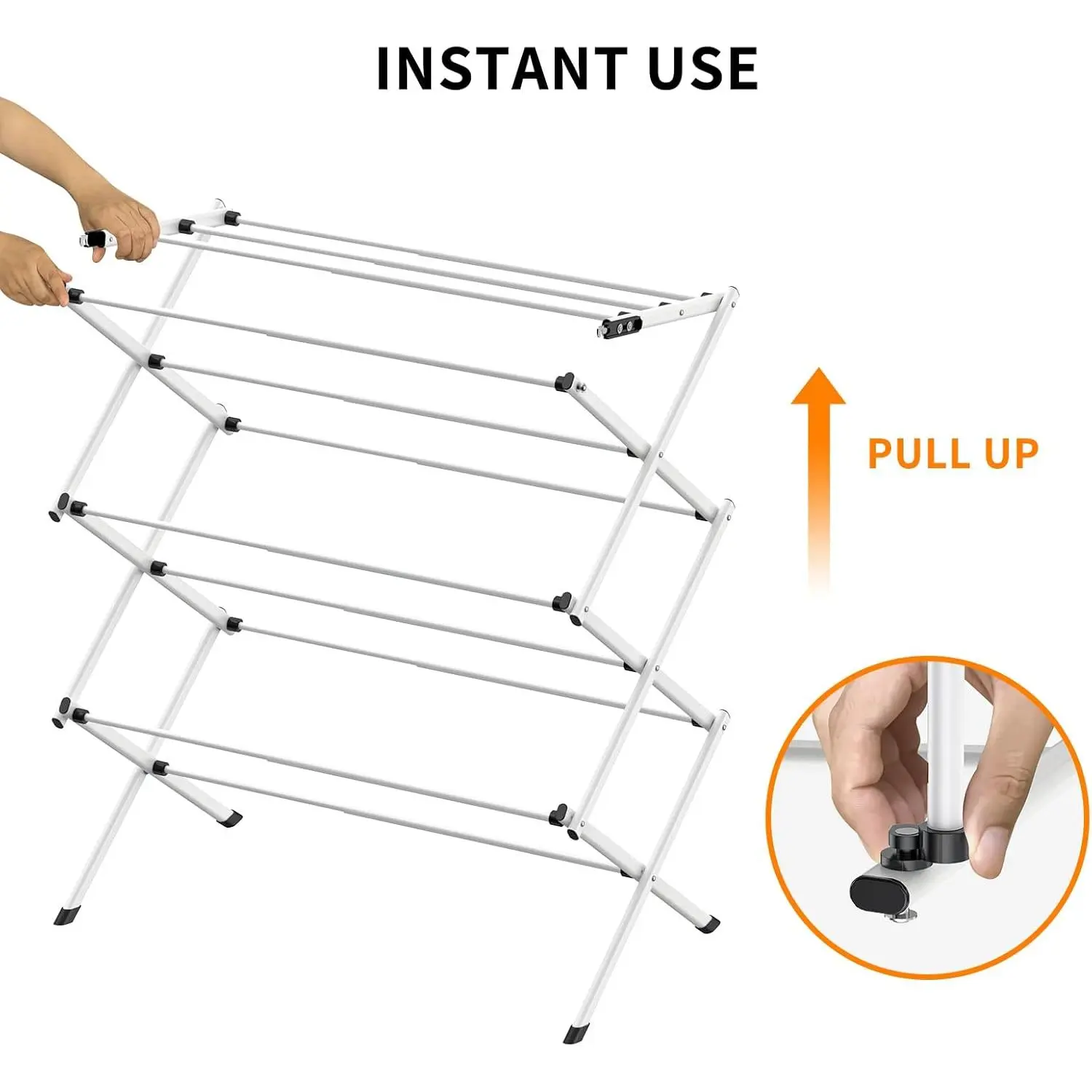 INSTANT USE

PULL UP