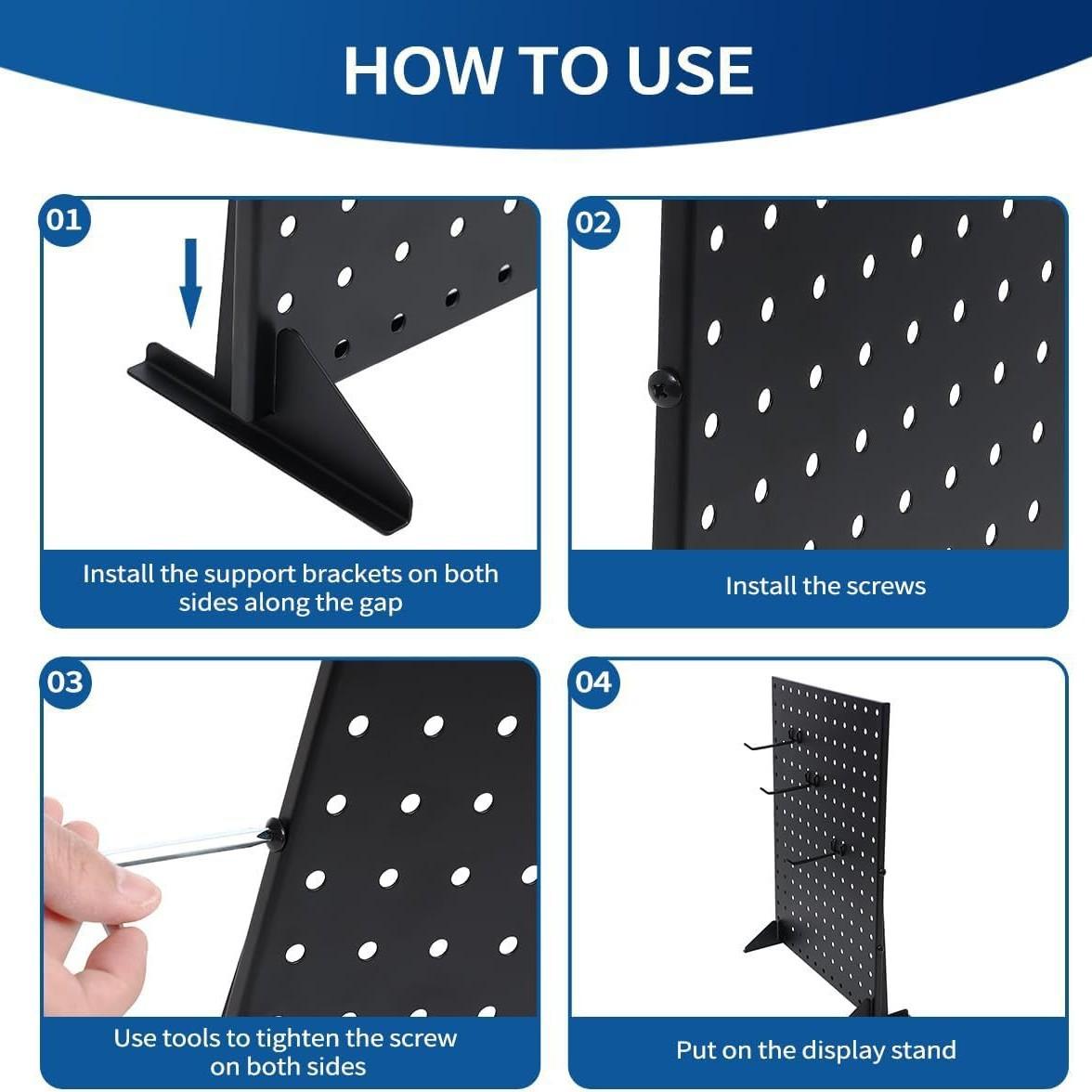 HOW TO USE

01

Install the support brackets on both sides along the gap

02

Install the screws

03

Use tools to tighten the screw on both sides

04

Put on the display stand