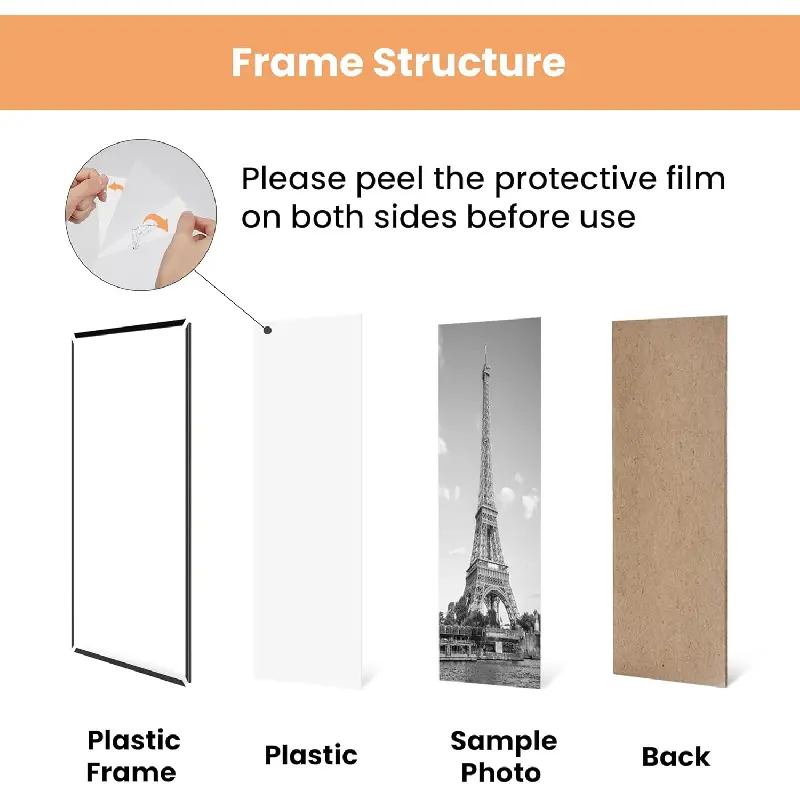 Frame Structure

Please peel the protective film on both sides before use

Plastic Frame

Plastic

Sample Photo

Back