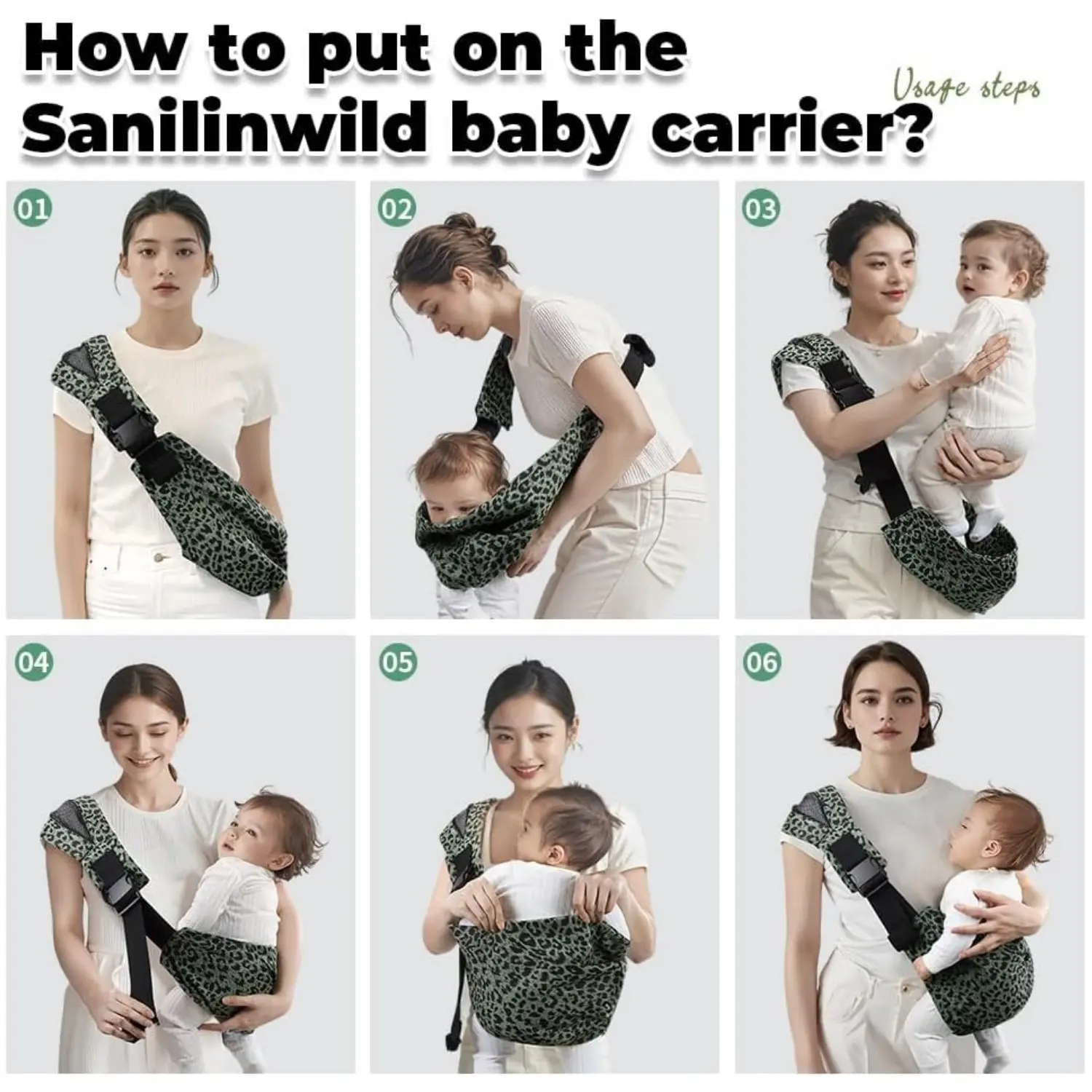 How to put on the Sanilinwild baby carrier?

Usage steps

01

02

03

04

05

06