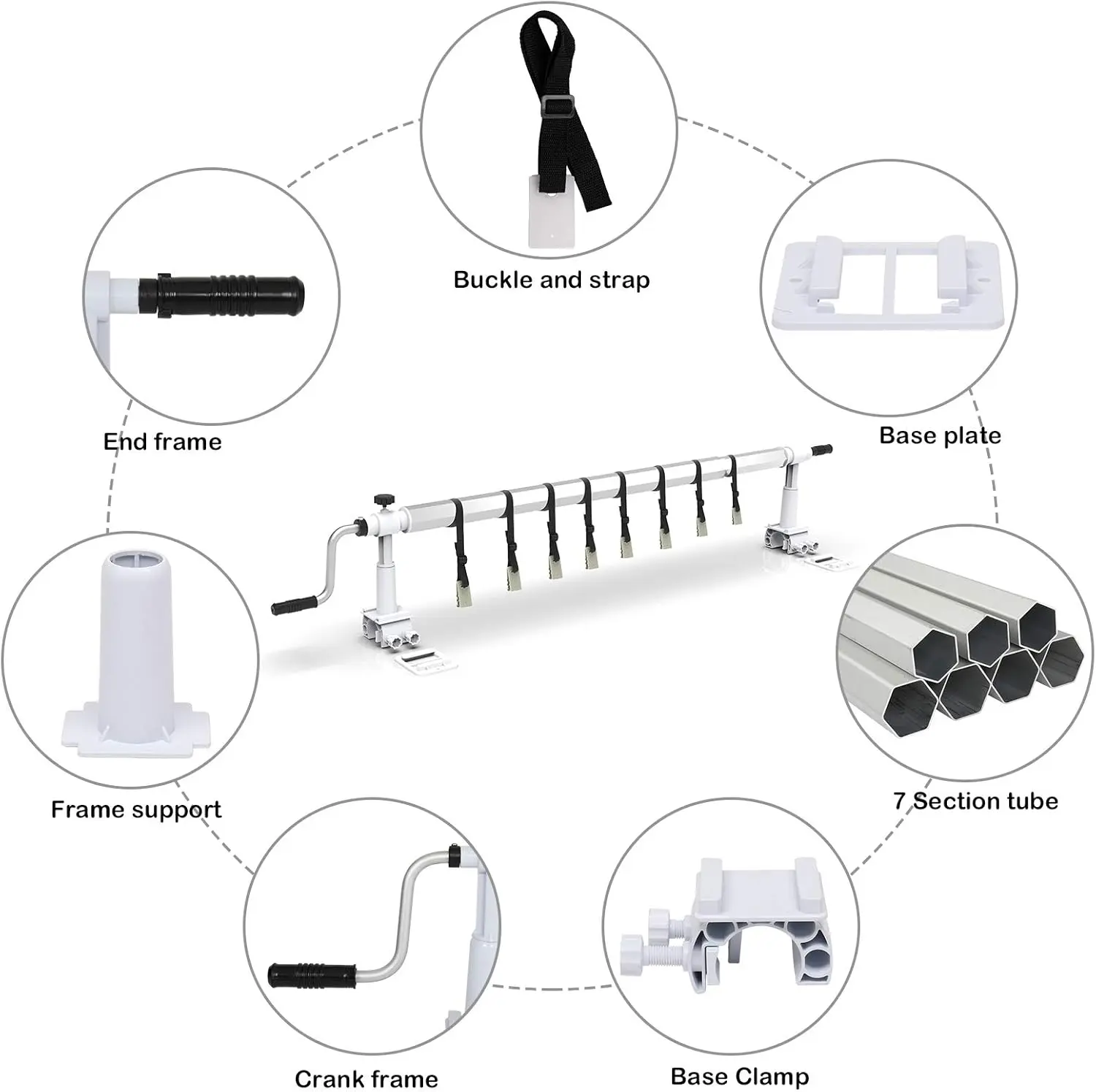 Buckle and strap

End frame

Base plate

Frame support

7 Section tube

Crank frame

Base Clamp