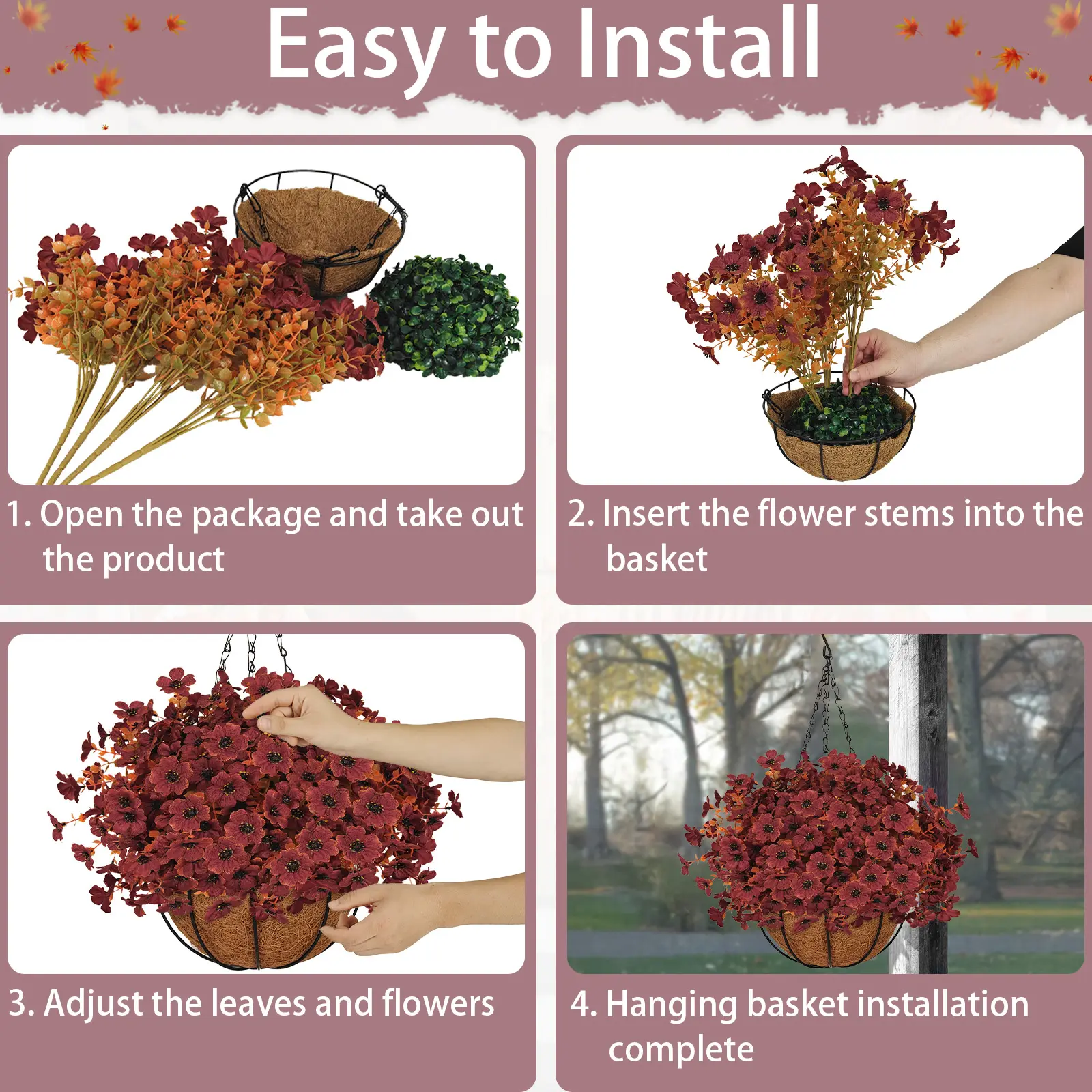 Easy to Install

1. Open the package and take out the product

2. Insert the flower stems into the basket

3. Adjust the leaves and flowers

4. Hanging basket installation complete