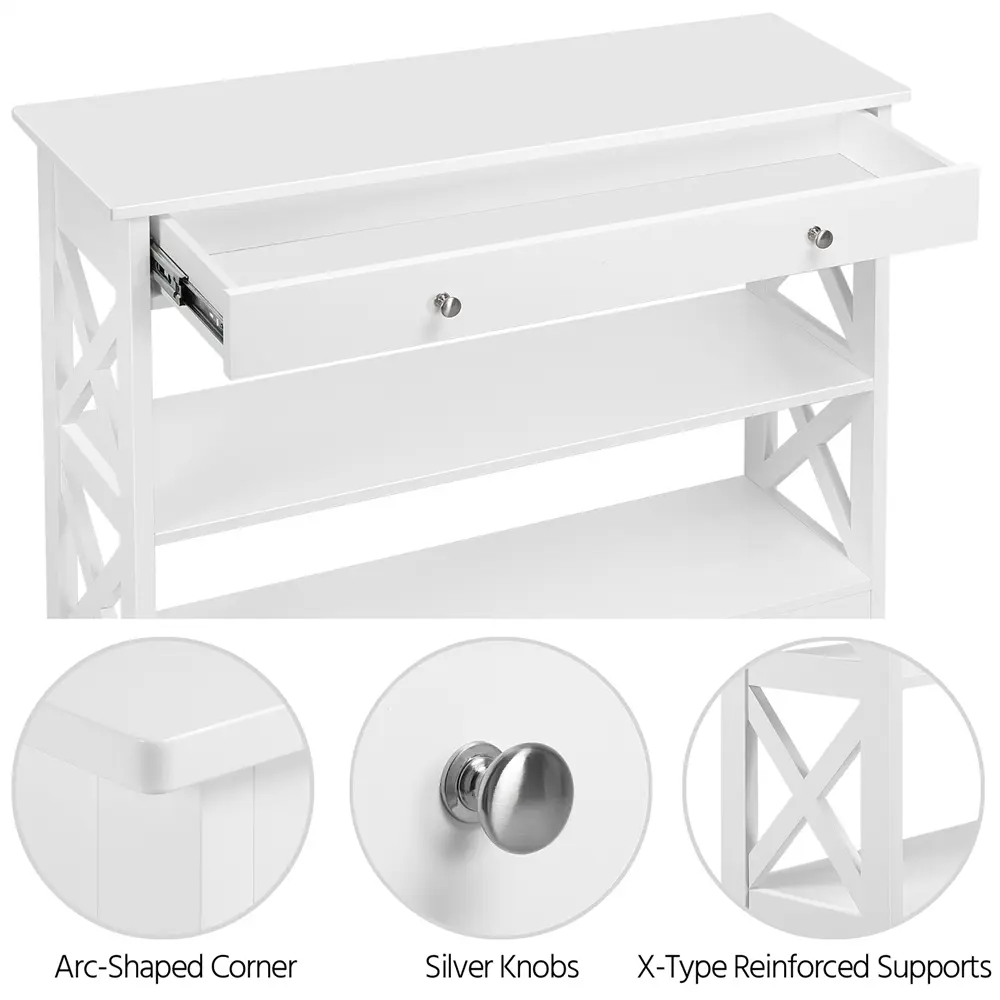 Arc-Shaped Corner

Silver Knobs

X-Type Reinforced Supports