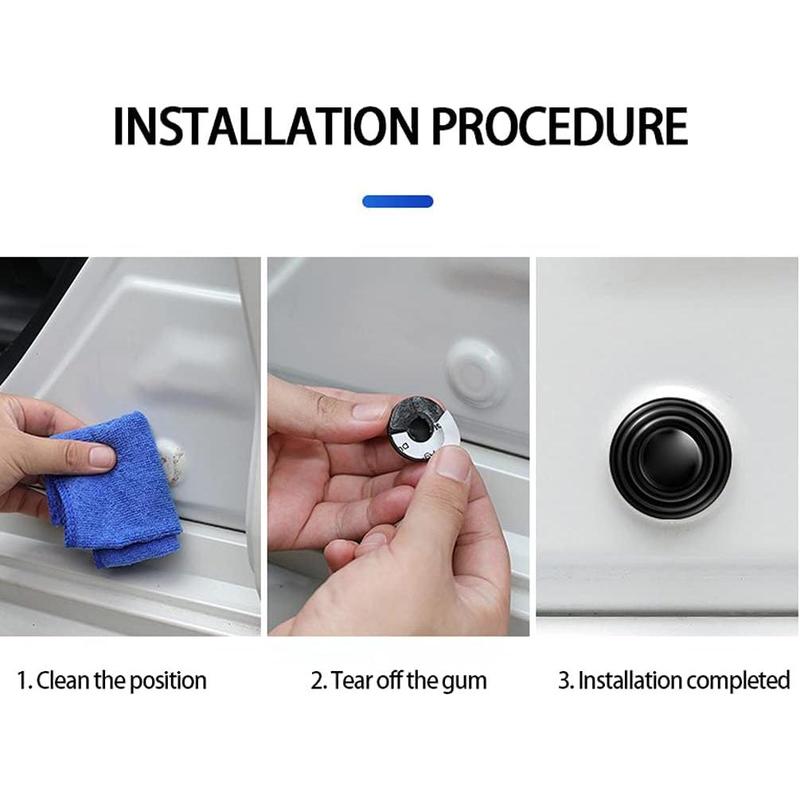 INSTALLATION PROCEDURE

1. Clean the position

2. Tear off the gum

3. Installation completed