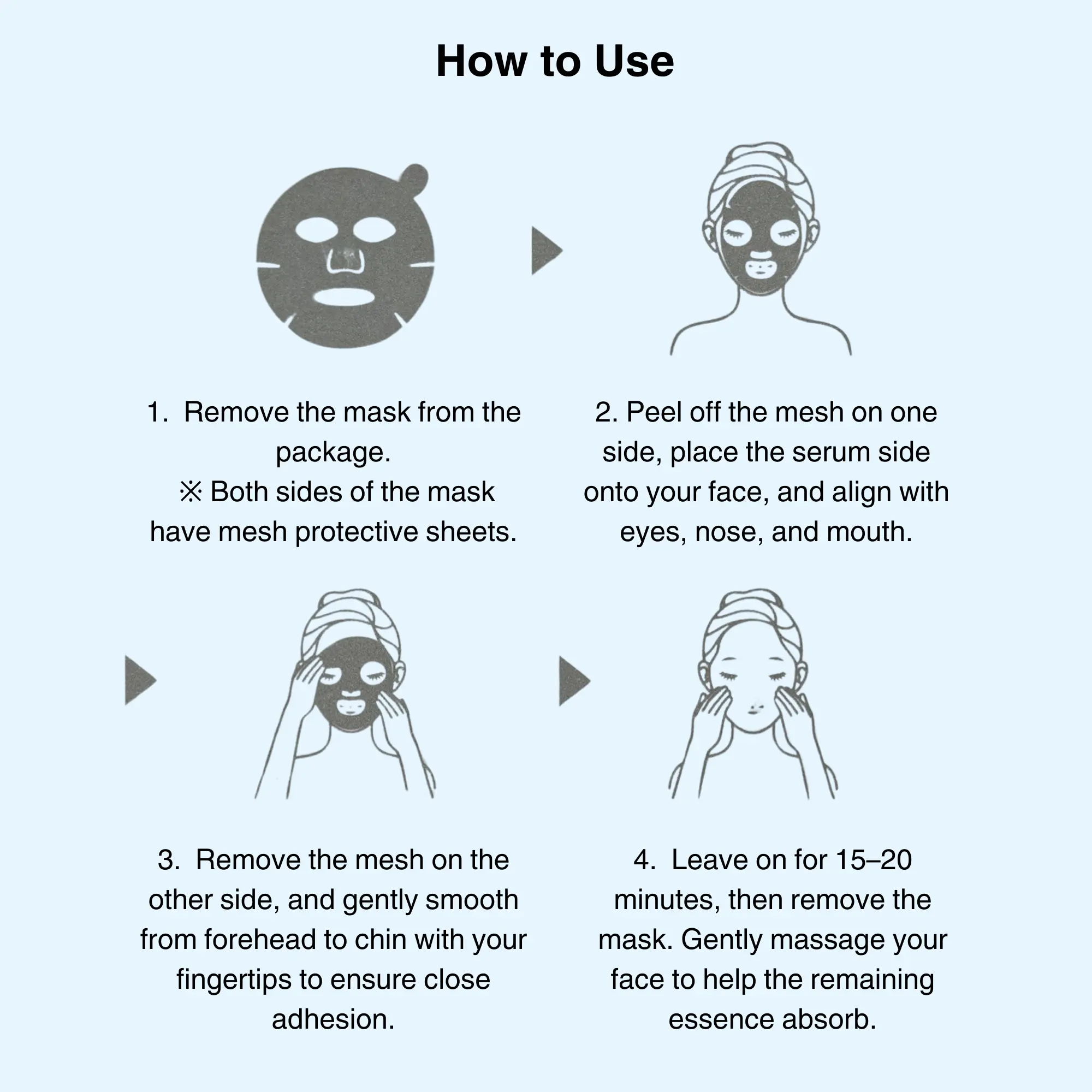 How to Use

1. Remove the mask from the package.
※ Both sides of the mask have mesh protective sheets.

2. Peel off the mesh on one side, place the serum side onto your face, and align with eyes, nose, and mouth.

3. Remove the mesh on the other side, and gently smooth from forehead to chin with your fingertips to ensure close adhesion.

4. Leave on for 15–20 minutes, then remove the mask. Gently massage your face to help the remaining essence absorb.