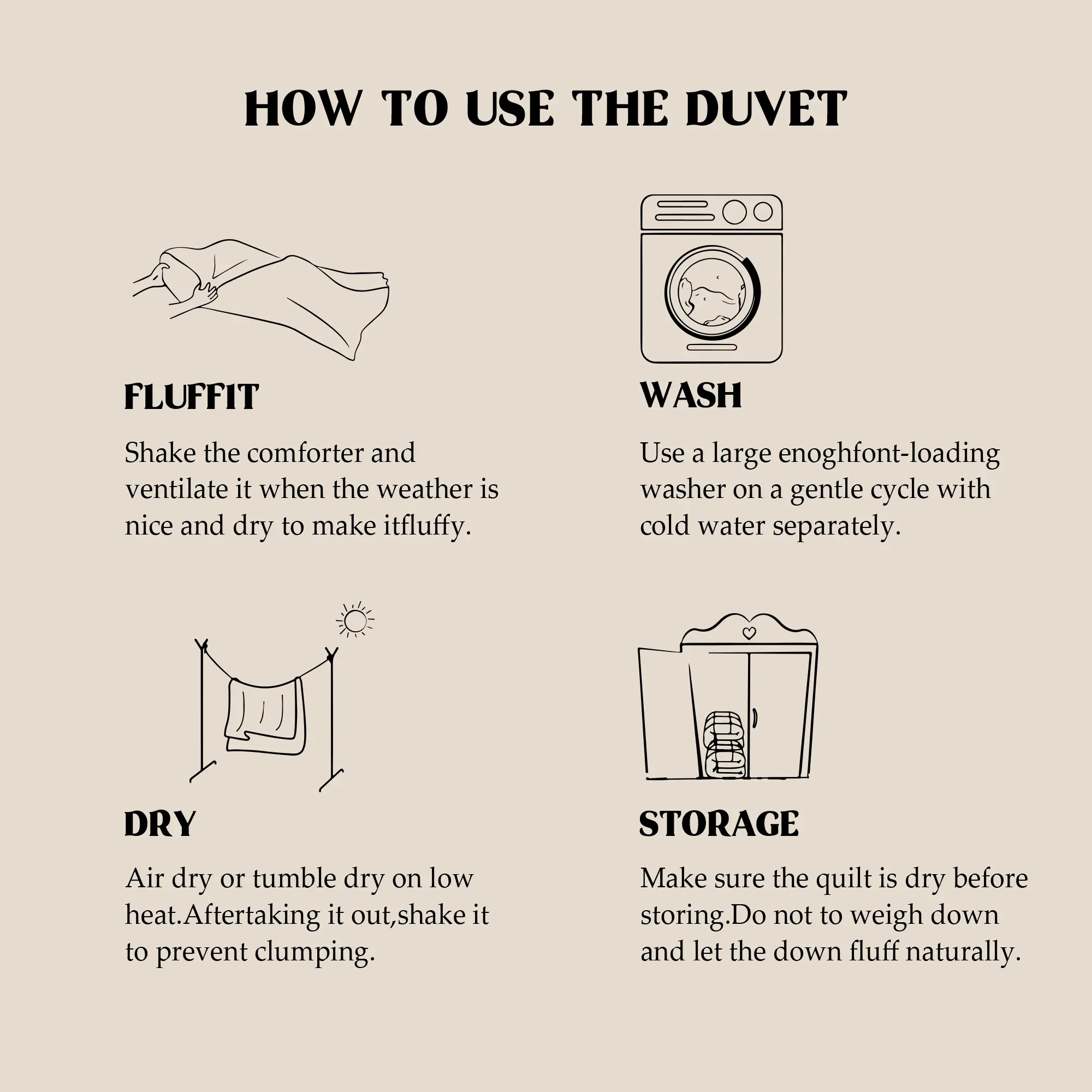 HOW TO USE THE DUVET

FLUFFIT

Shake the comforter and ventilate it when the weather is nice and dry to make itfluffy.

WASH

Use a large enoghfont-loading washer on a gentle cycle with cold water separately.

DRY

Air dry or tumble dry on low heat.Aftertaking it out,shake it to prevent clumping.

STORAGE

Make sure the quilt is dry before storing.Do not to weigh down and let the down fluff naturally.