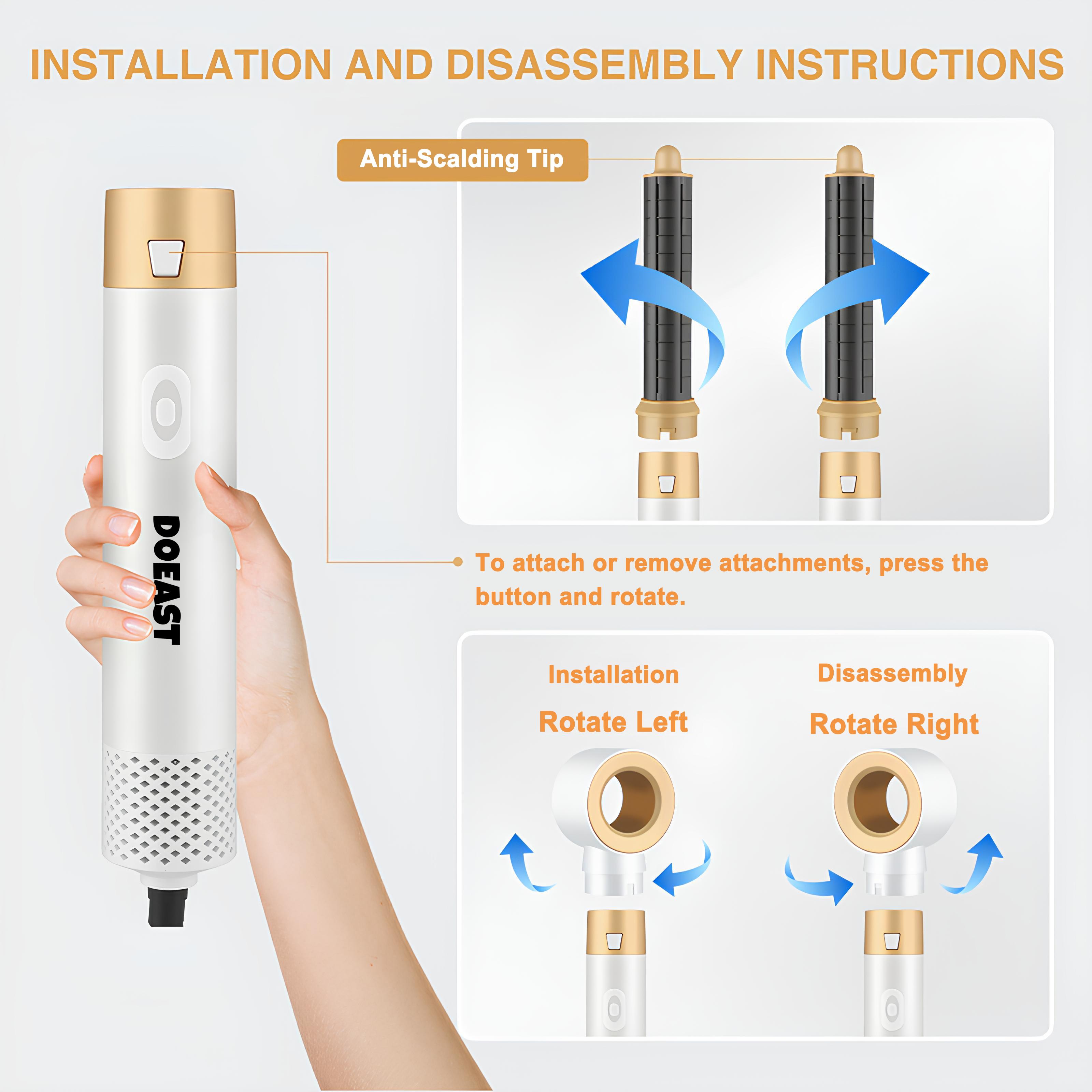 INSTALLATION AND DISASSEMBLY INSTRUCTIONS

Anti-Scalding Tip

DOEAST

To attach or remove attachments, press the button and rotate.

Installation

Rotate Left

Disassembly

Rotate Right