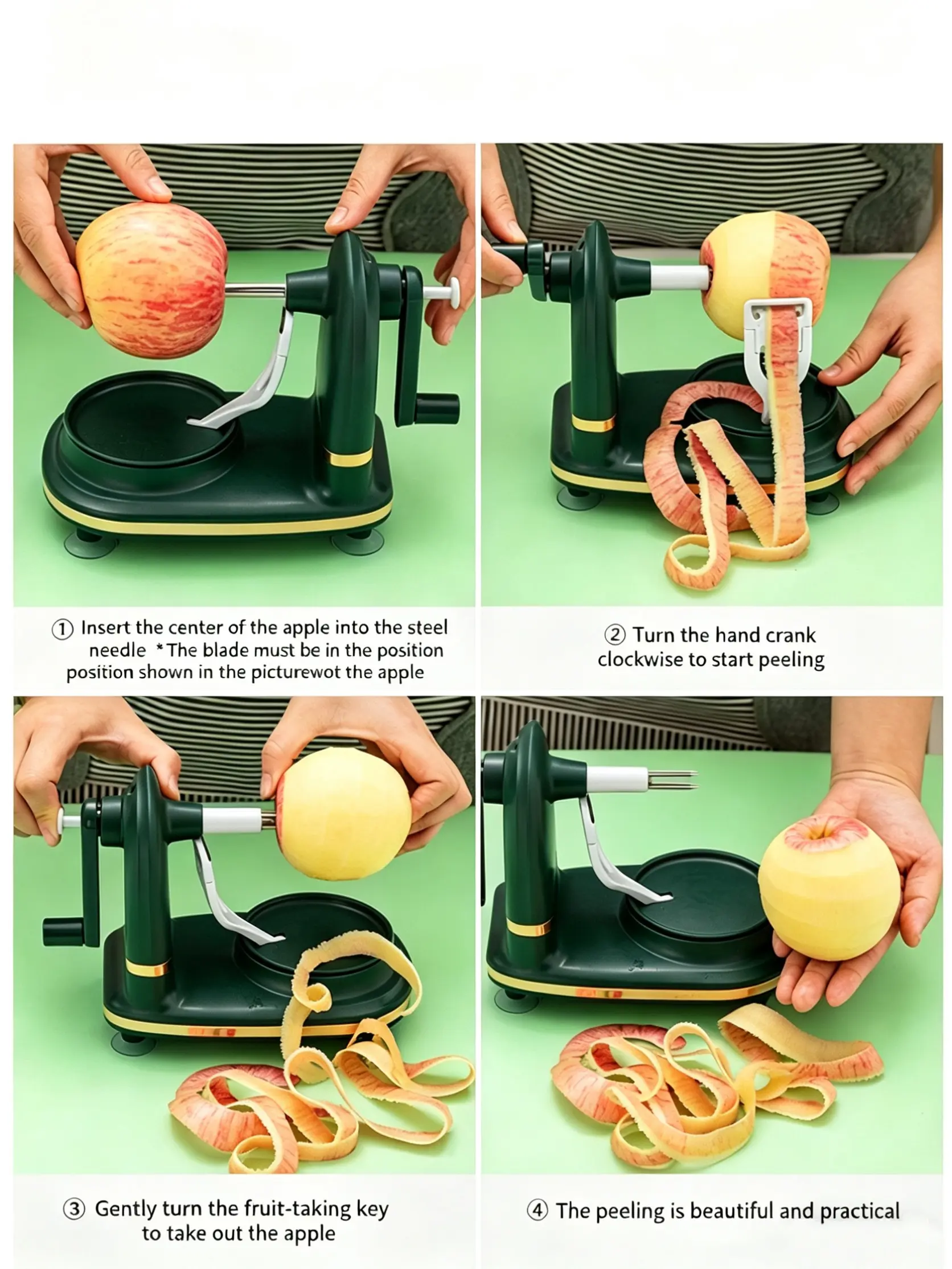 ① Insert the center of the apple into the steel needle *The blade must be in the position position shown in the picturewot the apple

② Turn the hand crank clockwise to start peeling

③ Gently turn the fruit-taking key to take out the apple

④ The peeling is beautiful and practical