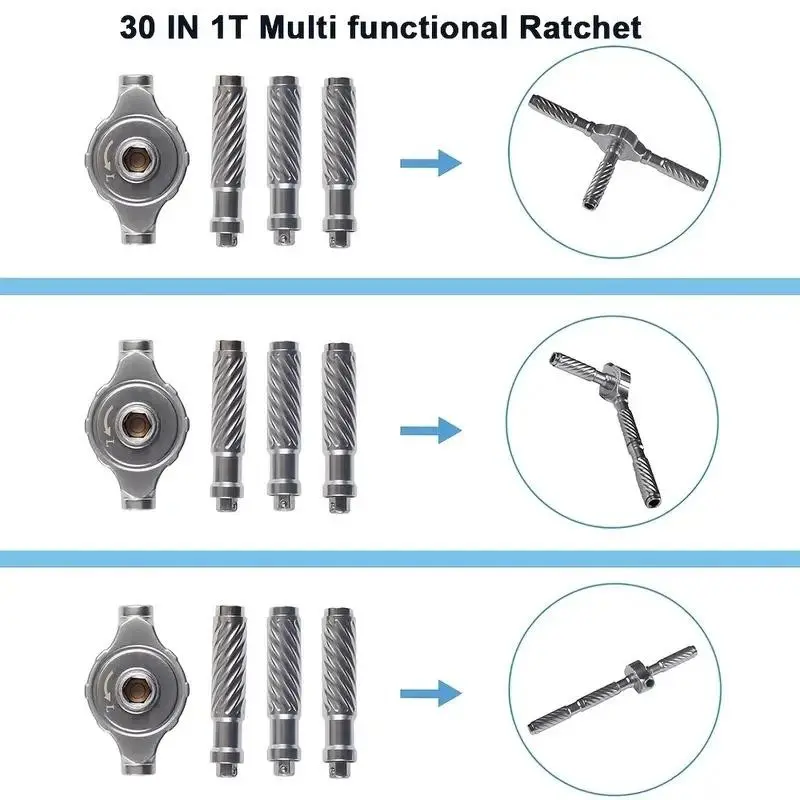 30 IN 1T Multi functional Ratchet

L

L

L