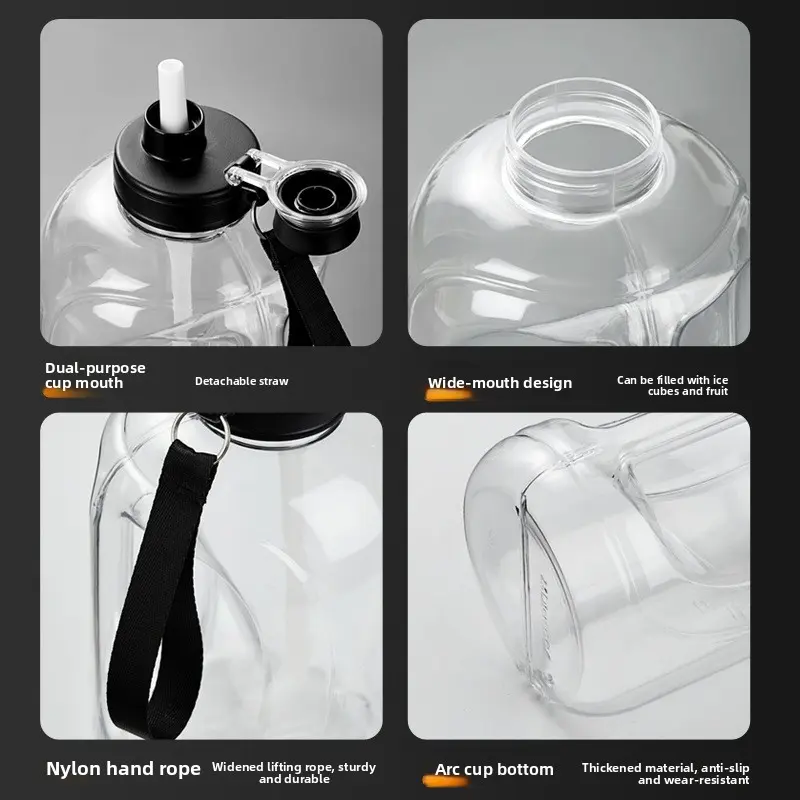 Dual-purpose cup mouth

Detachable straw

Wide-mouth design

Can be filled with ice cubes and fruit

Nylon hand rope

Widened lifting rope, sturdy and durable

Arc cup bottom

Thickened material, anti-slip and wear-resistant