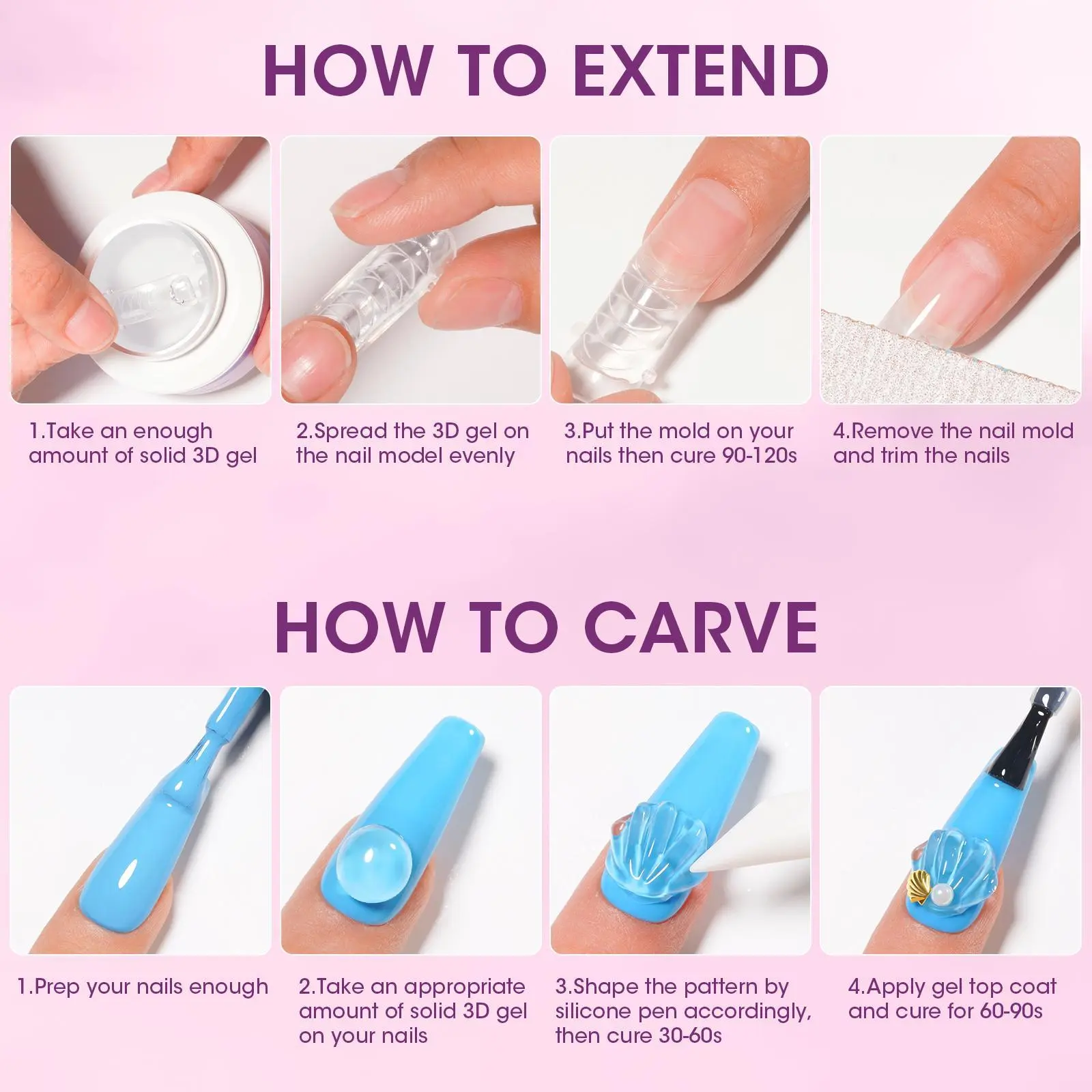 HOW TO EXTEND

1.Take an enough amount of solid 3D gel

2.Spread the 3D gel on the nail model evenly

3.Put the mold on your nails then cure 90-120s

4.Remove the nail mold and trim the nails

HOW TO CARVE

1.Prep your nails enough

2.Take an appropriate amount of solid 3D gel on your nails

3.Shape the pattern by silicone pen accordingly, then cure 30-60s

4.Apply gel top coat and cure for 60-90s