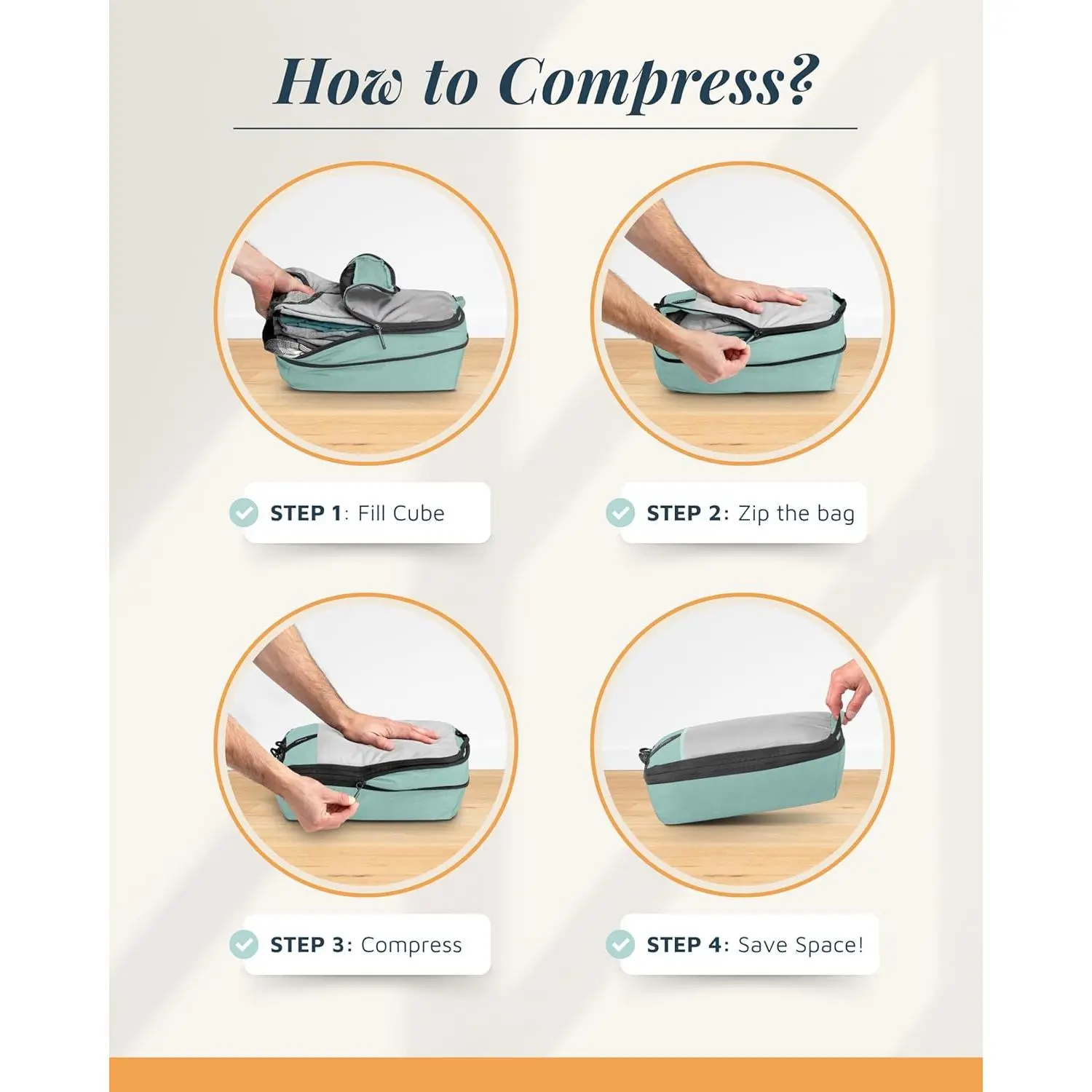 How to Compress?

STEP 1: Fill Cube

STEP 2: Zip the bag

STEP 3: Compress

STEP 4: Save Space!