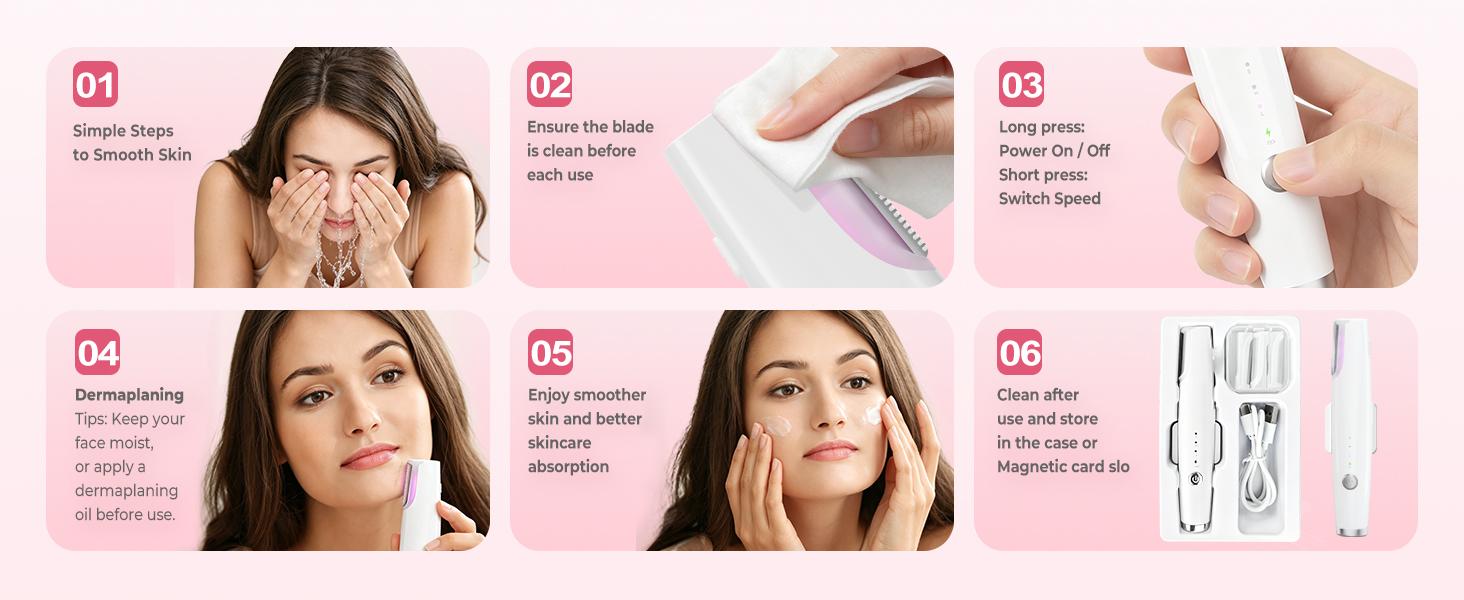 01
Simple Steps to Smooth Skin

02
Ensure the blade is clean before each use

03
Long press: Power On / Off
Short press: Switch Speed

04
Dermaplaning
Tips: Keep your face moist, or apply a dermaplaning oil before use.

05
Enjoy smoother skin and better skincare absorption

06
Clean after use and store in the case or Magnetic card slo