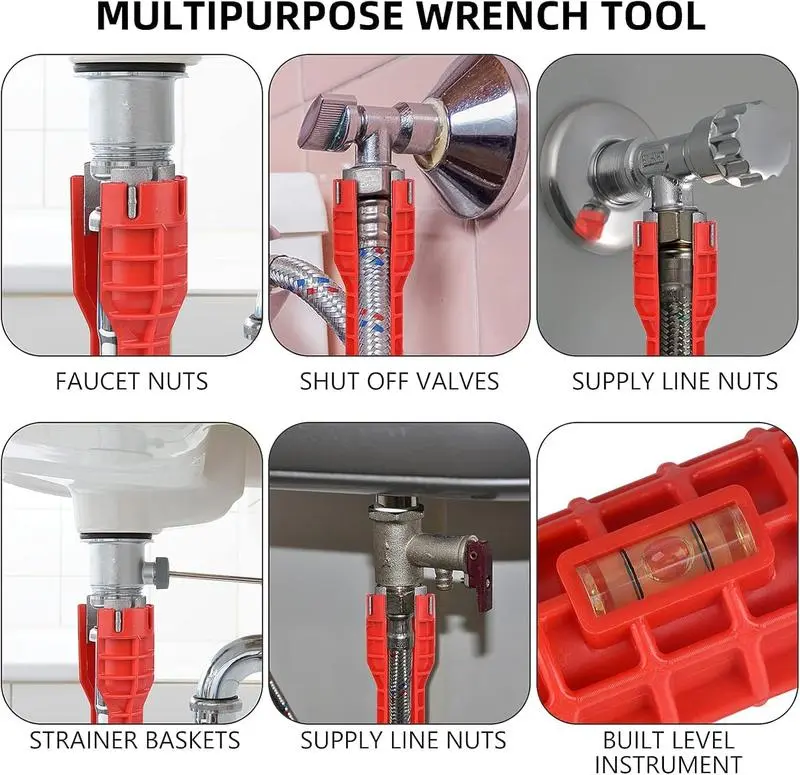 MULTIPURPOSE WRENCH TOOL

FAUCET NUTS

SHUT OFF VALVES

SUPPLY LINE NUTS

STRAINER BASKETS

SUPPLY LINE NUTS

BUILT LEVEL INSTRUMENT