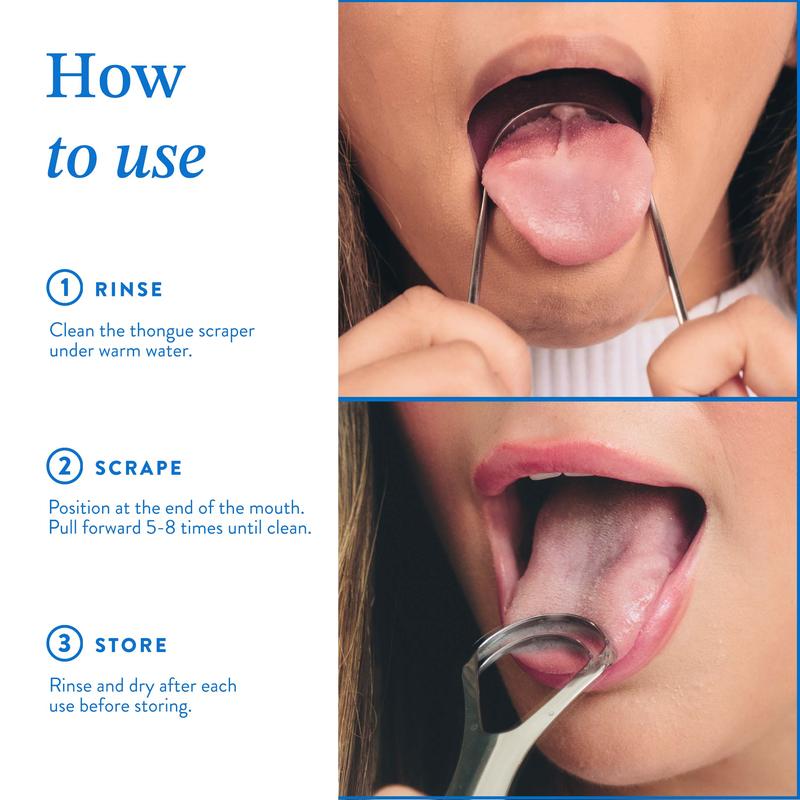 How
to use

1 RINSE

Clean the thongue scraper under warm water.

2 SCRAPE

Position at the end of the mouth. Pull forward 5-8 times until clean.

3 STORE

Rinse and dry after each use before storing.