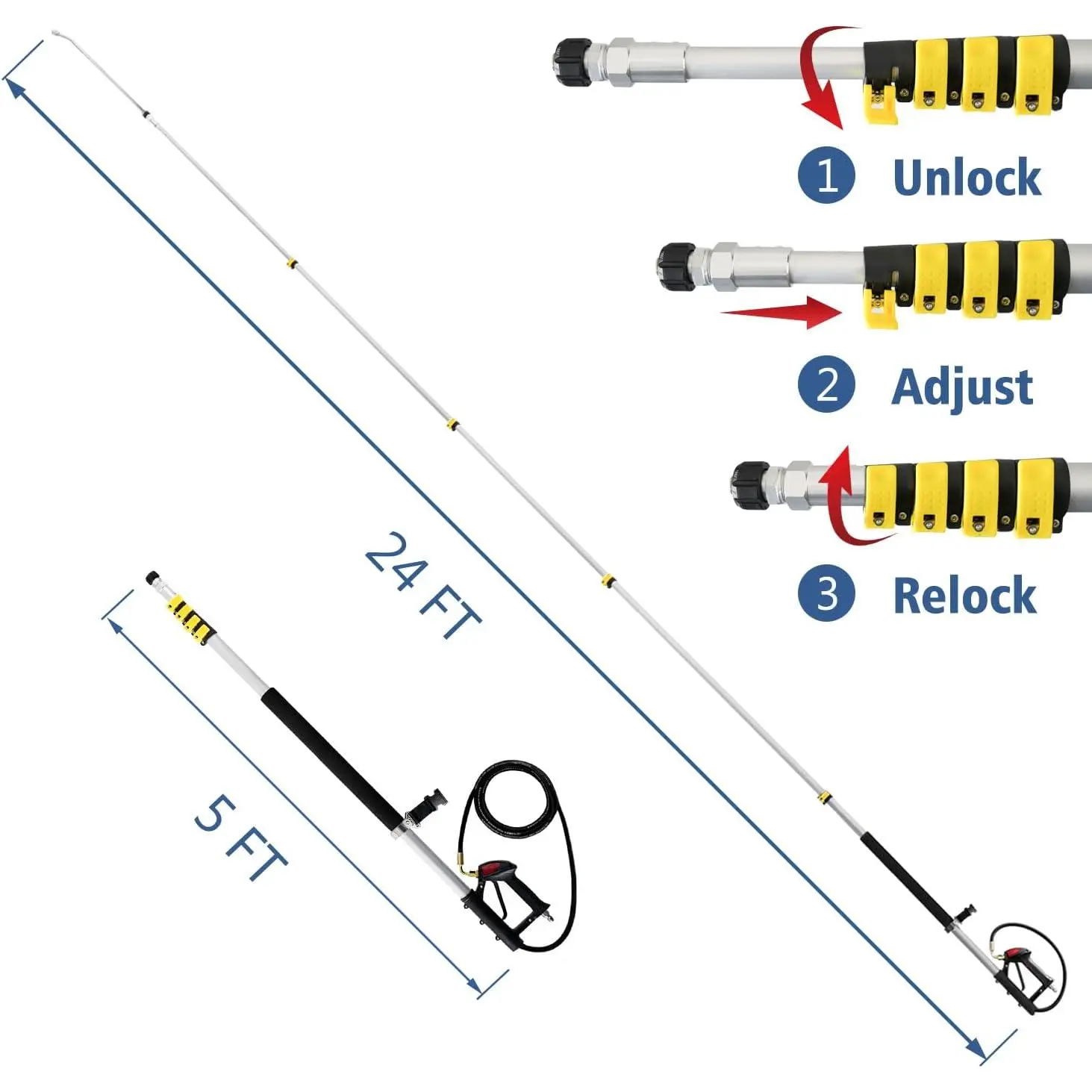 1 Unlock

2 Adjust

3 Relock

24 FT

5 FT