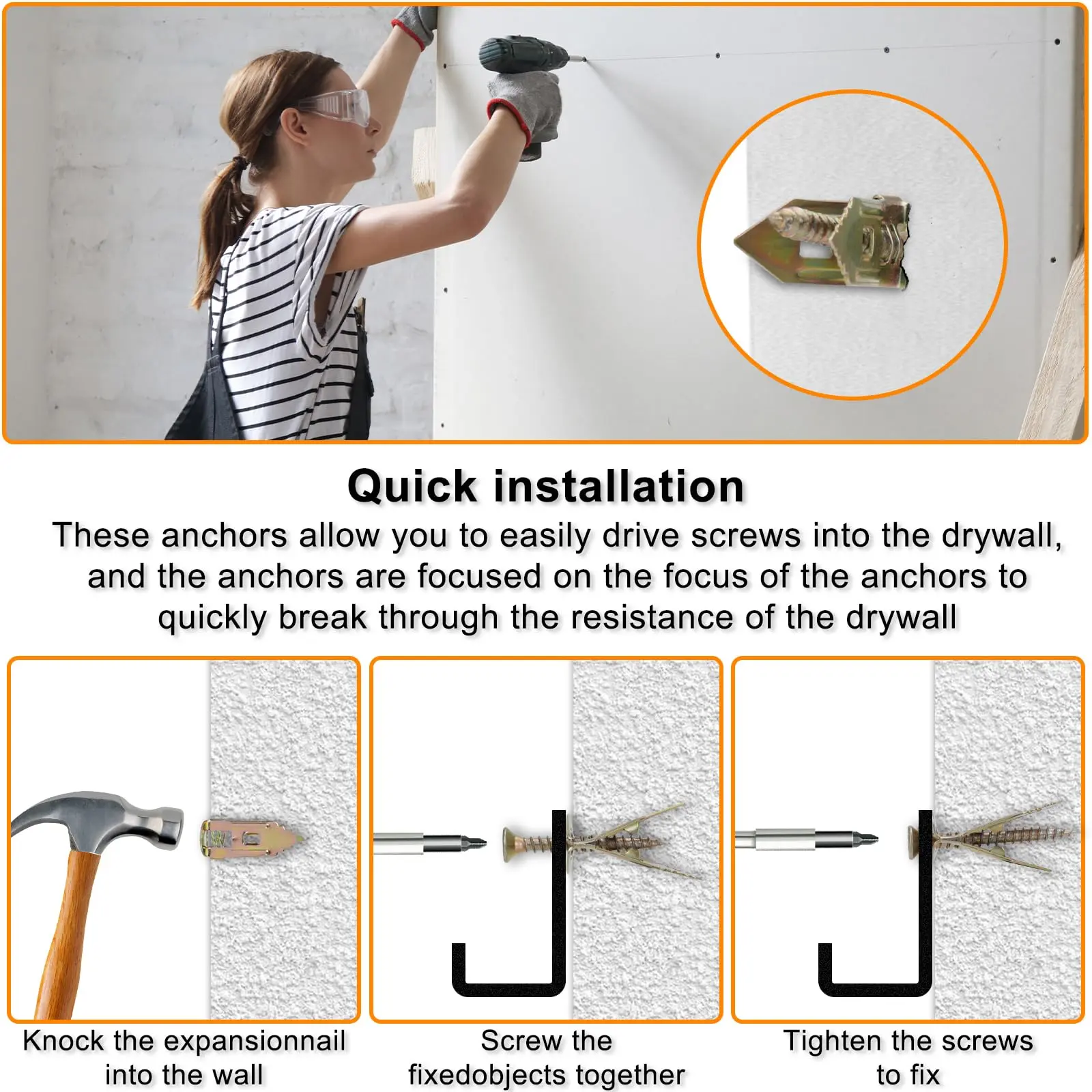 Quick installation

These anchors allow you to easily drive screws into the drywall, and the anchors are focused on the focus of the anchors to quickly break through the resistance of the drywall

Knock the expansionnail into the wall

Screw the fixedobjects together

Tighten the screws to fix