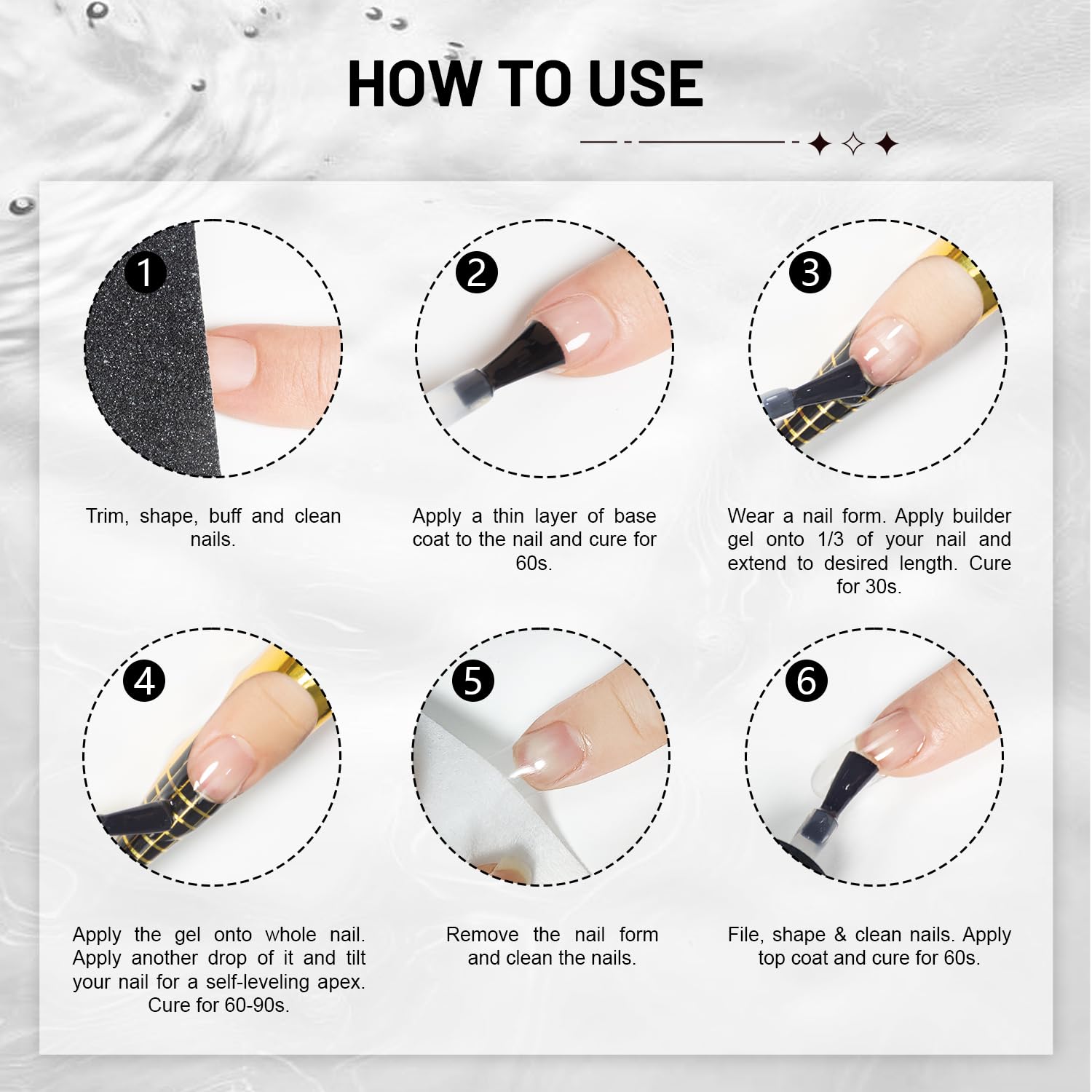 HOW TO USE

1

Trim, shape, buff and clean nails.

2

Apply a thin layer of base coat to the nail and cure for 60s.

3

Wear a nail form. Apply builder gel onto 1/3 of your nail and extend to desired length. Cure for 30s.

4

Apply the gel onto whole nail. Apply another drop of it and tilt your nail for a self-leveling apex. Cure for 60-90s.

5

Remove the nail form and clean the nails.

6

File, shape & clean nails. Apply top coat and cure for 60s.