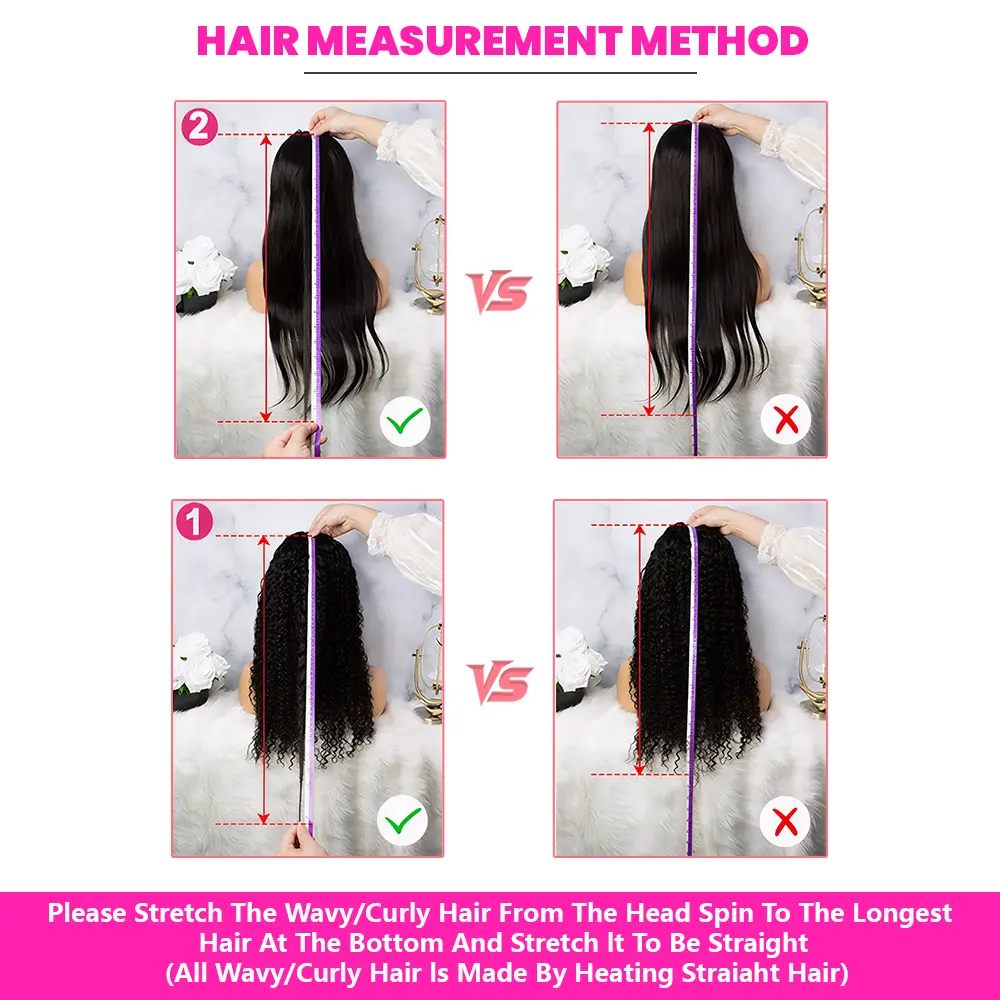 HAIR MEASUREMENT METHOD

2

VS

1

VS

Please Stretch The Wavy/Curly Hair From The Head Spin To The Longest Hair At The Bottom And Stretch It To Be Straight (All Wavy/Curly Hair Is Made By Heating Straiaht Hair)