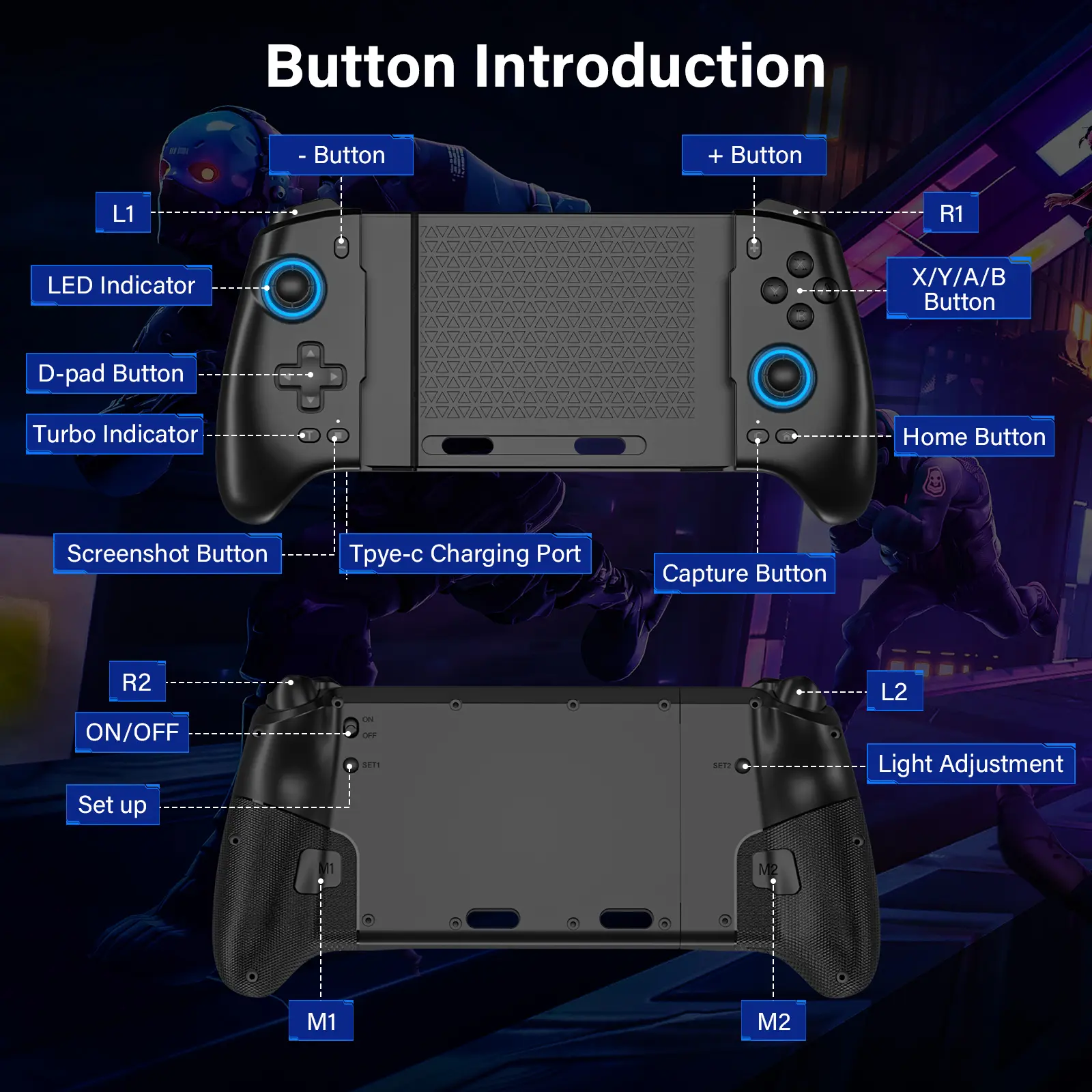 Button Introduction

- Button

+ Button

L1

R1

LED Indicator

X/Y/A/B Button

D-pad Button

Turbo Indicator

Home Button

Screenshot Button

Tpye-c Charging Port

Capture Button

R2

L2

ON/OFF

ON

OFF

SET1

SET2

Light Adjustment

Set up

M1

M2

M1

M2