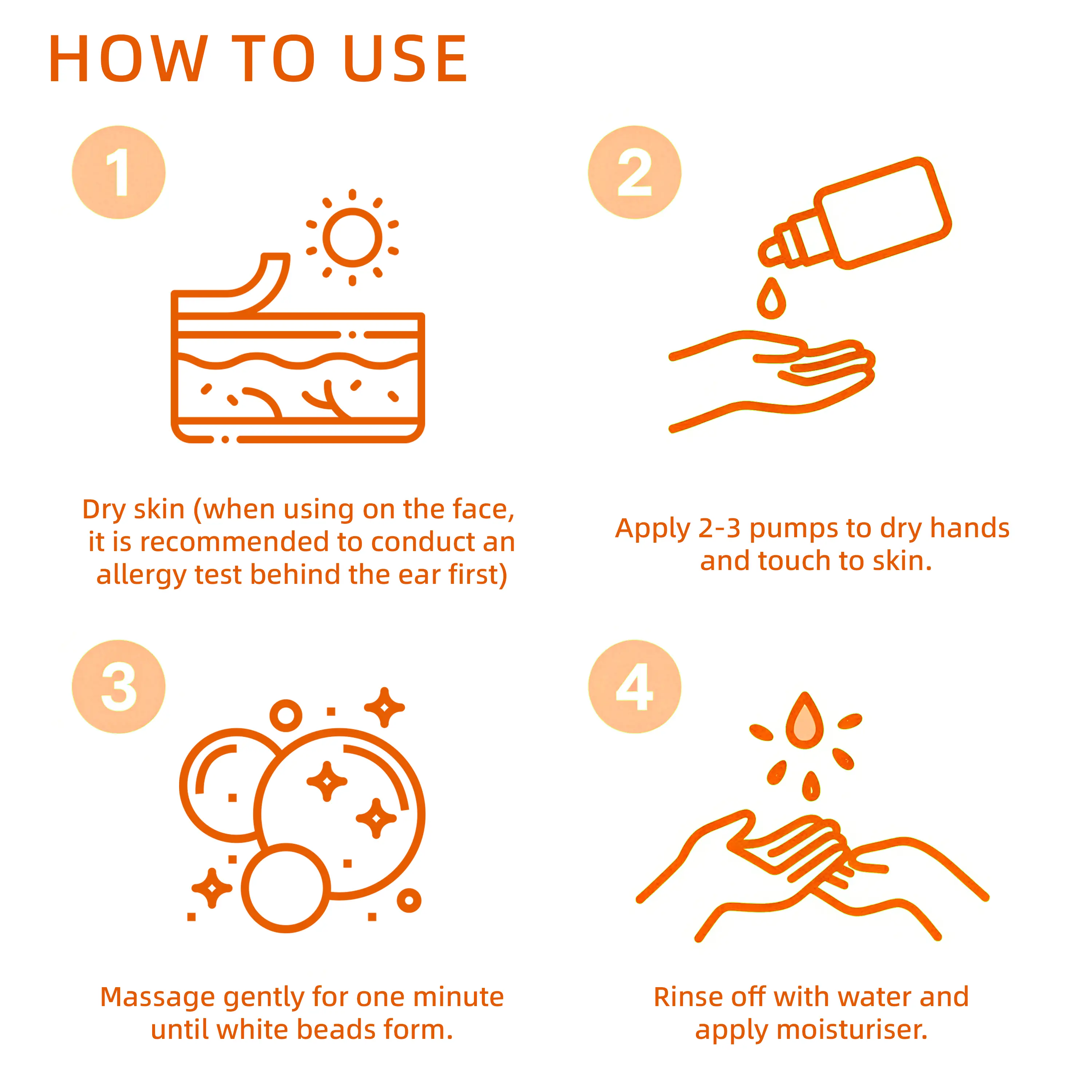 HOW TO USE

1

Dry skin (when using on the face, it is recommended to conduct an allergy test behind the ear first)

2

Apply 2-3 pumps to dry hands and touch to skin.

3

Massage gently for one minute until white beads form.

4

Rinse off with water and apply moisturiser.