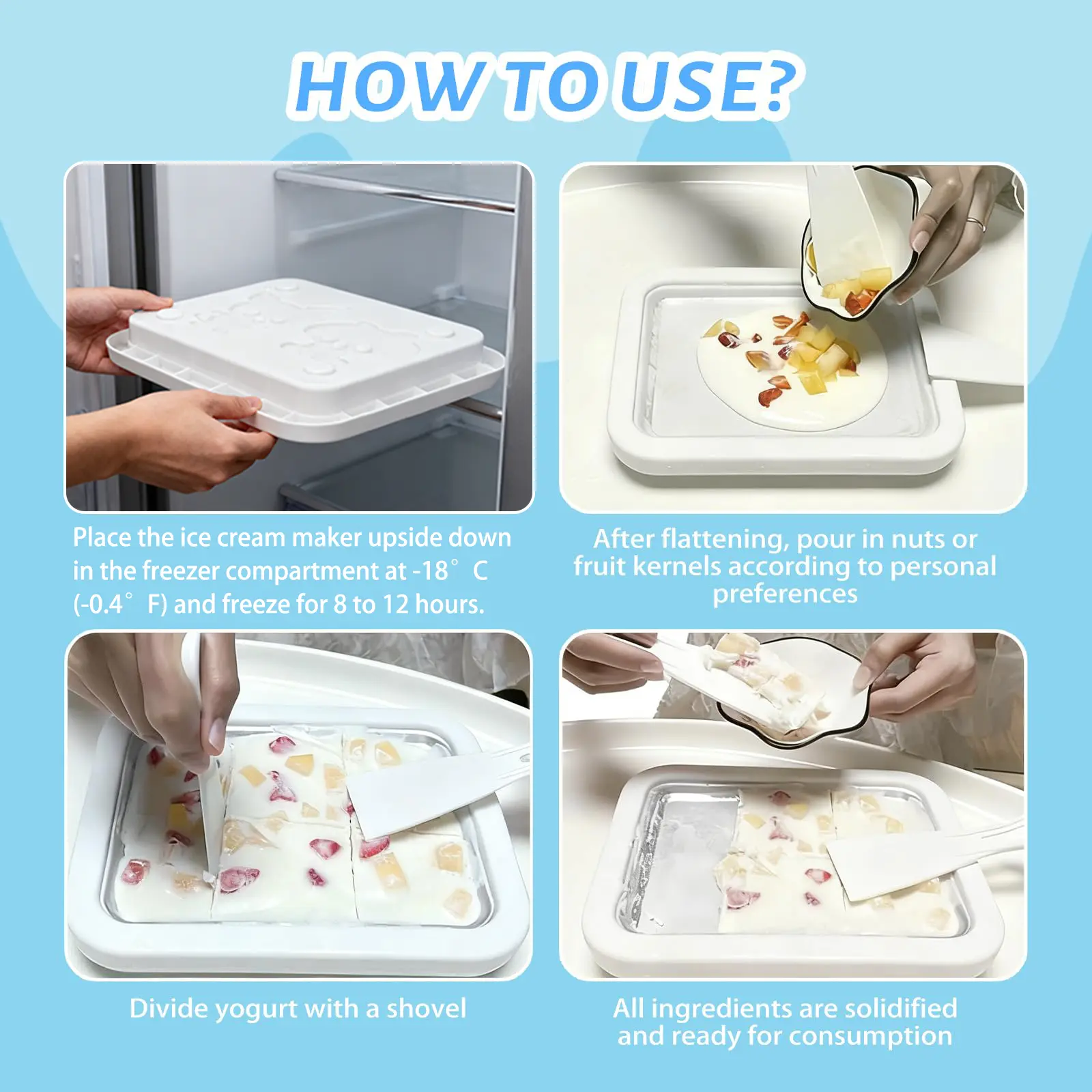 HOW TO USE?

Place the ice cream maker upside down in the freezer compartment at -18° C (-0.4° F) and freeze for 8 to 12 hours.

After flattening, pour in nuts or fruit kernels according to personal preferences

Divide yogurt with a shovel

All ingredients are solidified and ready for consumption