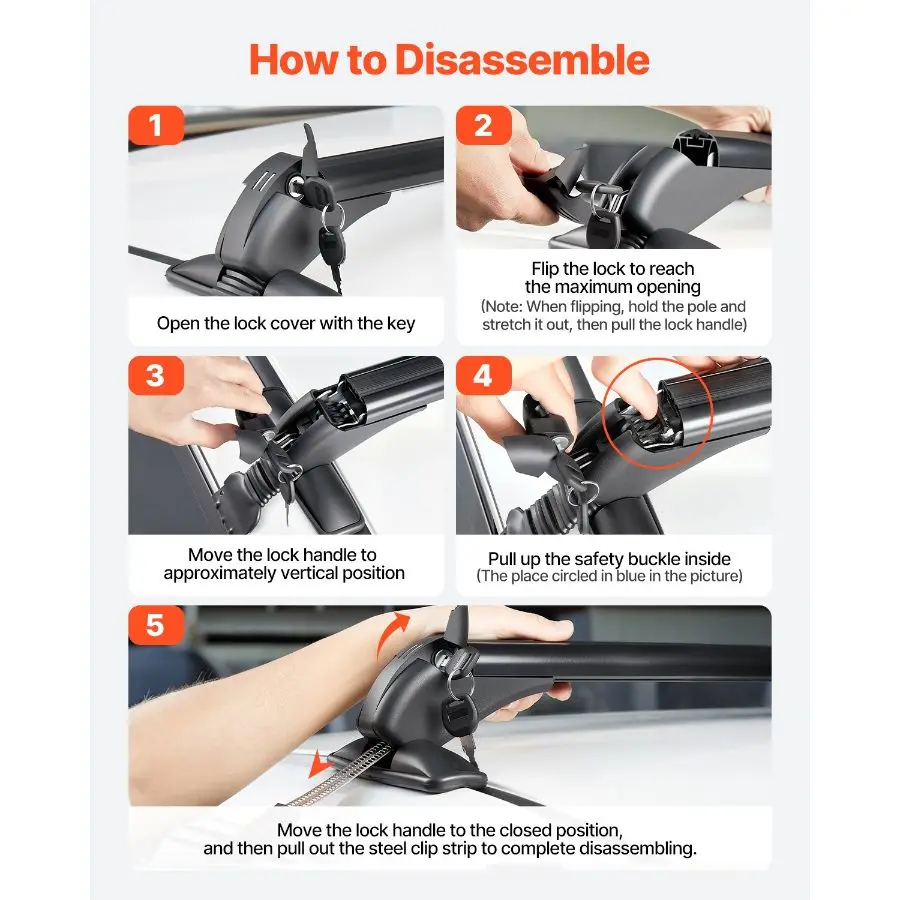 How to Disassemble

1

Open the lock cover with the key

2

Flip the lock to reach the maximum opening
(Note: When flipping, hold the pole and stretch it out, then pull the lock handle)

3

Move the lock handle to approximately vertical position

4

Pull up the safety buckle inside
(The place circled in blue in the picture)

5

Move the lock handle to the closed position, and then pull out the steel clip strip to complete disassembling.