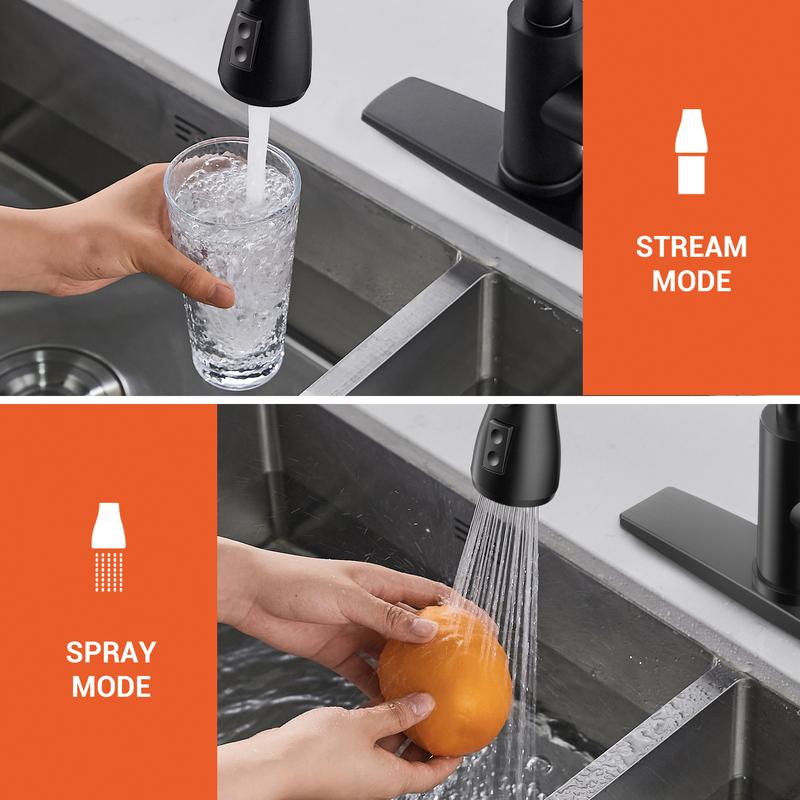 STREAM MODE

SPRAY MODE