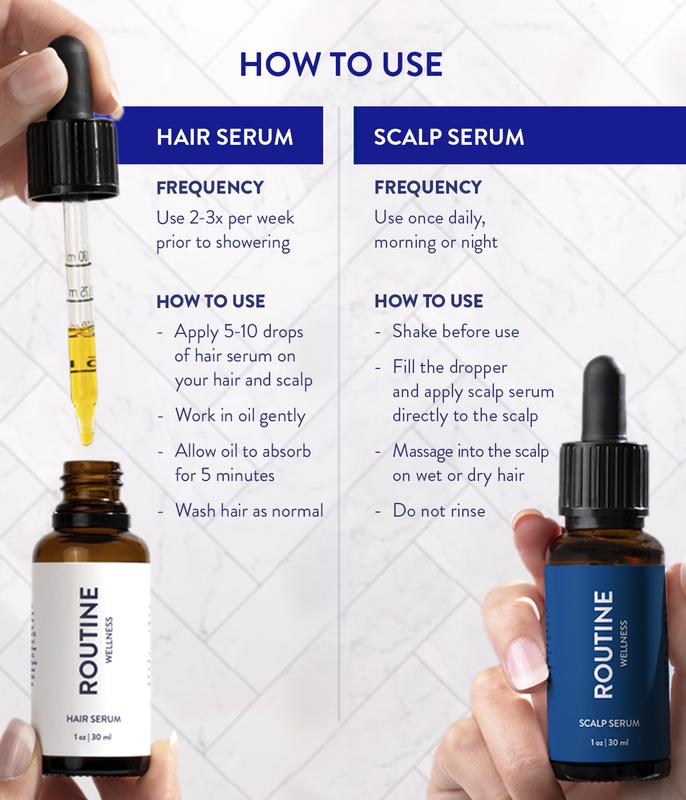 HOW TO USE

HAIR SERUM

FREQUENCY
Use 2-3x per week prior to showering

HOW TO USE
- Apply 5-10 drops of hair serum on your hair and scalp
- Work in oil gently
- Allow oil to absorb for 5 minutes
- Wash hair as normal

SCALP SERUM

FREQUENCY
Use once daily, morning or night

HOW TO USE
- Shake before use
- Fill the dropper and apply scalp serum directly to the scalp
- Massage into the scalp on wet or dry hair
- Do not rinse

ROUTINE
WELLNESS
HAIR SERUM
1 oz | 30 ml

ROUTINE
WELLNESS
SCALP SERUM
1 oz | 30 ml