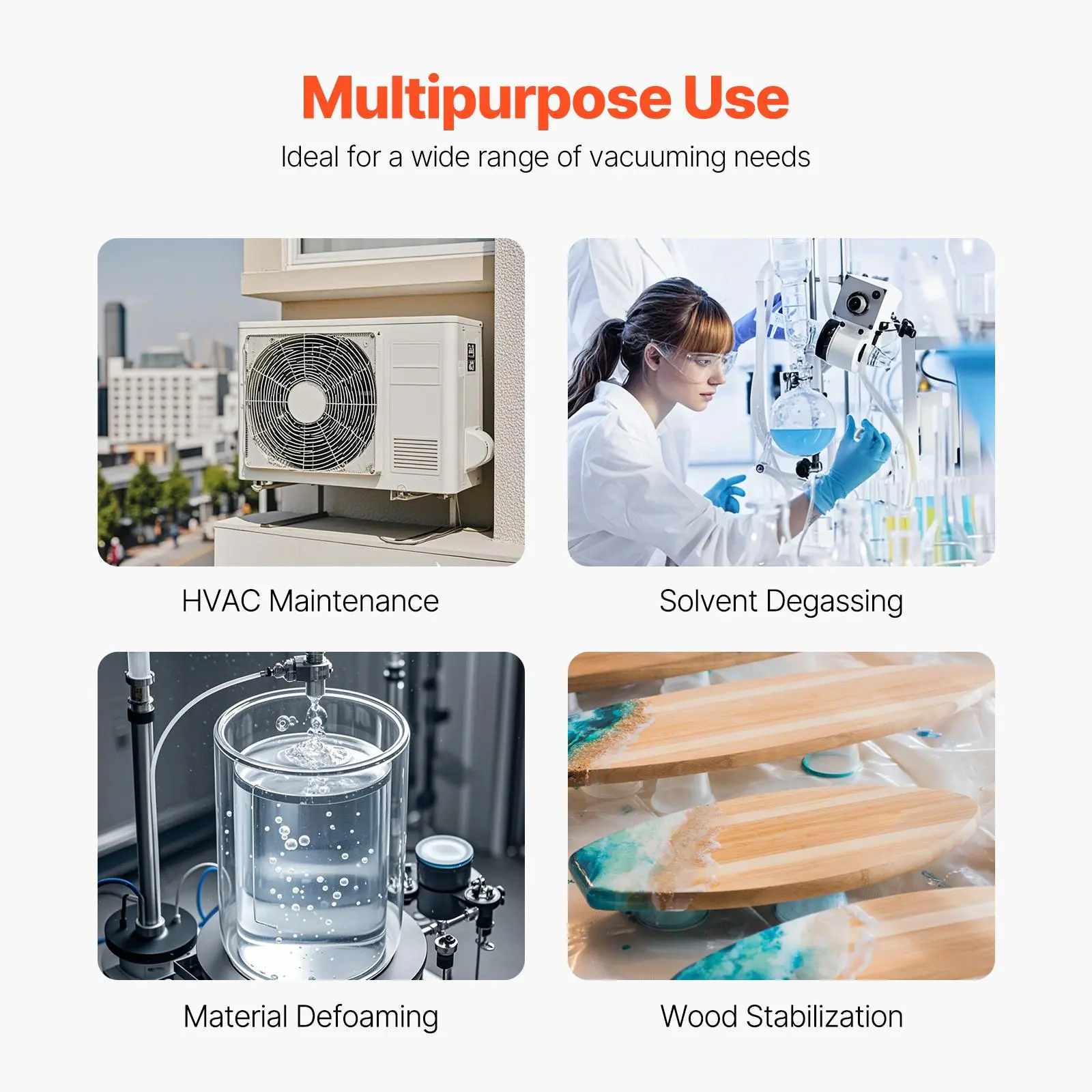 Multipurpose Use
Ideal for a wide range of vacuuming needs

HVAC Maintenance

Solvent Degassing

Material Defoaming

Wood Stabilization