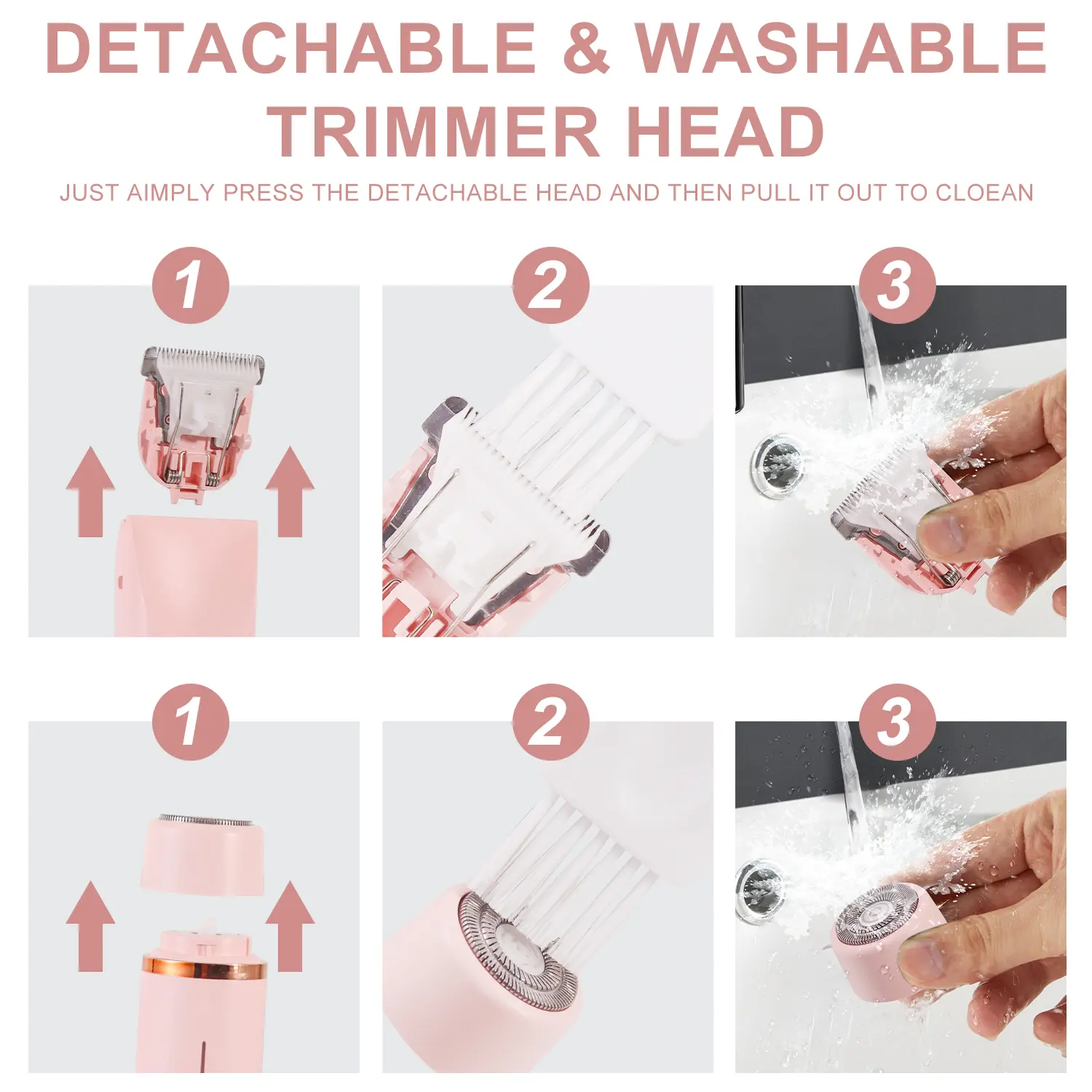 DETACHABLE & WASHABLE TRIMMER HEAD

JUST AIMPLY PRESS THE DETACHABLE HEAD AND THEN PULL IT OUT TO CLOEAN

1

2

3

1

2

3