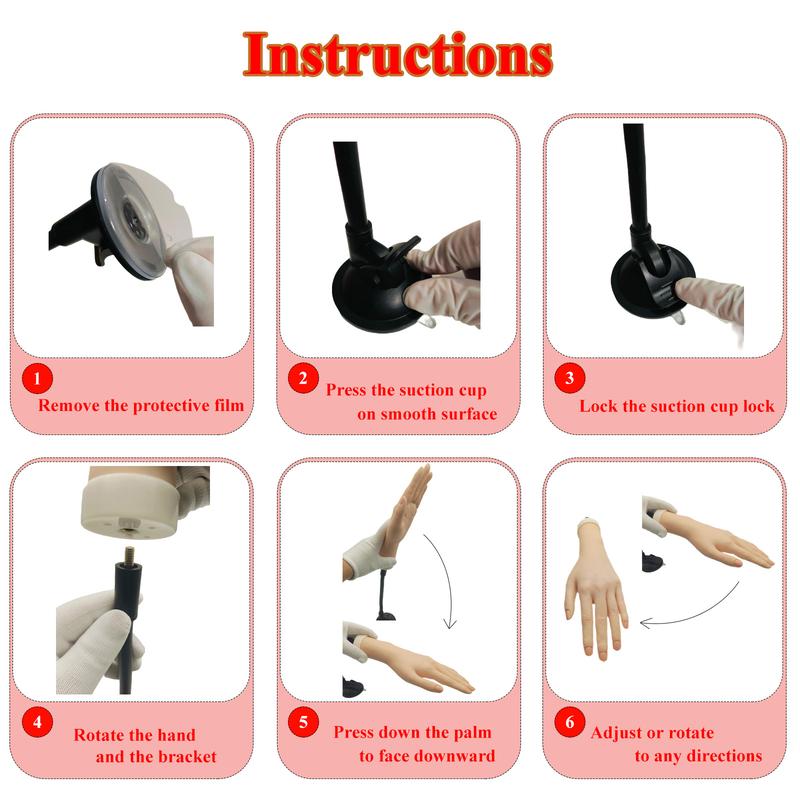 Instructions

1
Remove the protective film

2
Press the suction cup on smooth surface

3
Lock the suction cup lock

4
Rotate the hand and the bracket

5
Press down the palm to face downward

6
Adjust or rotate to any directions