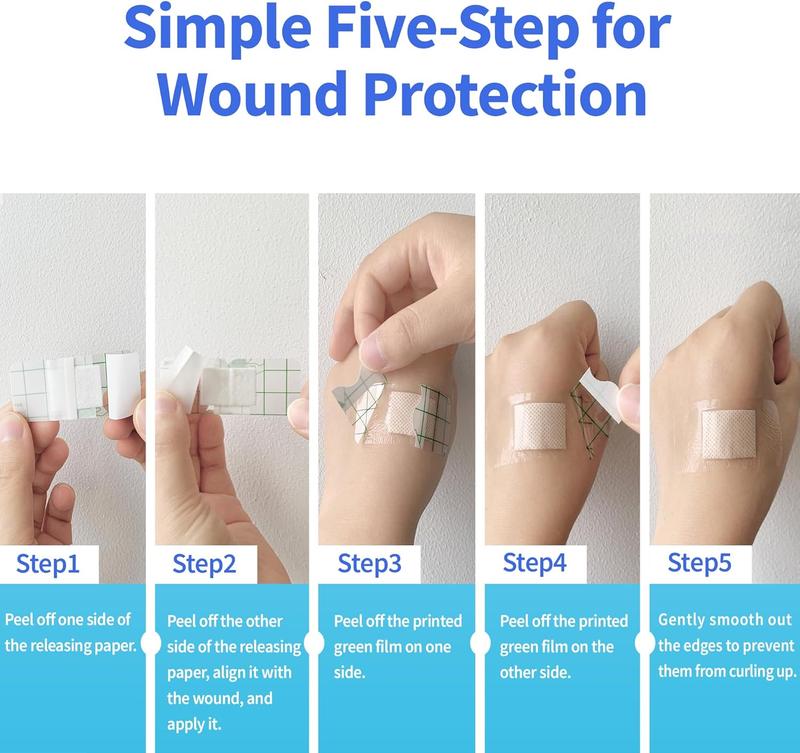 Simple Five-Step for Wound Protection

Step1

Peel off one side of the releasing paper.

Step2

Peel off the other side of the releasing paper, align it with the wound, and apply it.

Step3

Peel off the printed green film on one side.

Step4

Peel off the printed green film on the other side.

Step5

Gently smooth out the edges to prevent them from curling up.