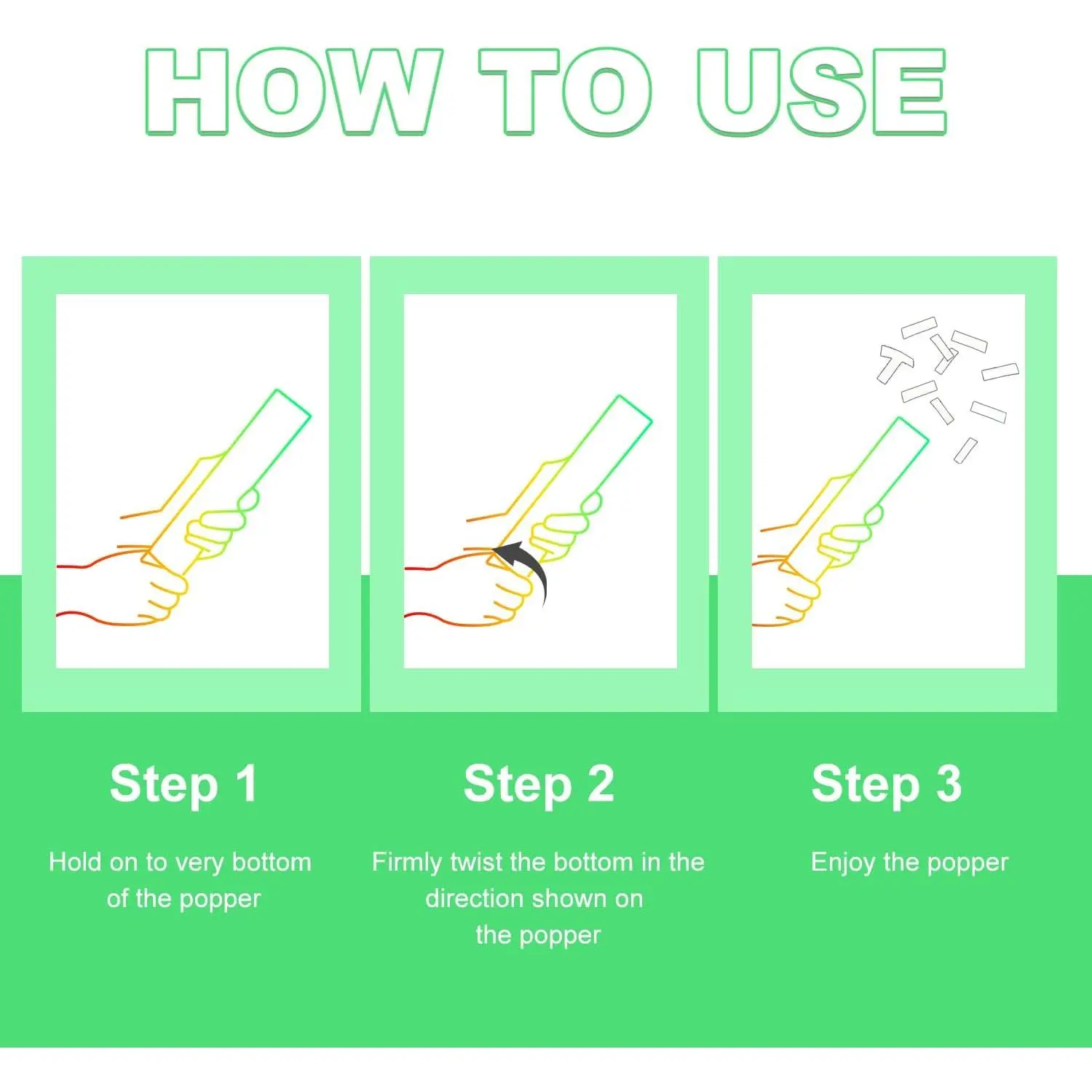 HOW TO USE

Step 1

Hold on to very bottom of the popper

Step 2

Firmly twist the bottom in the direction shown on the popper

Step 3

Enjoy the popper