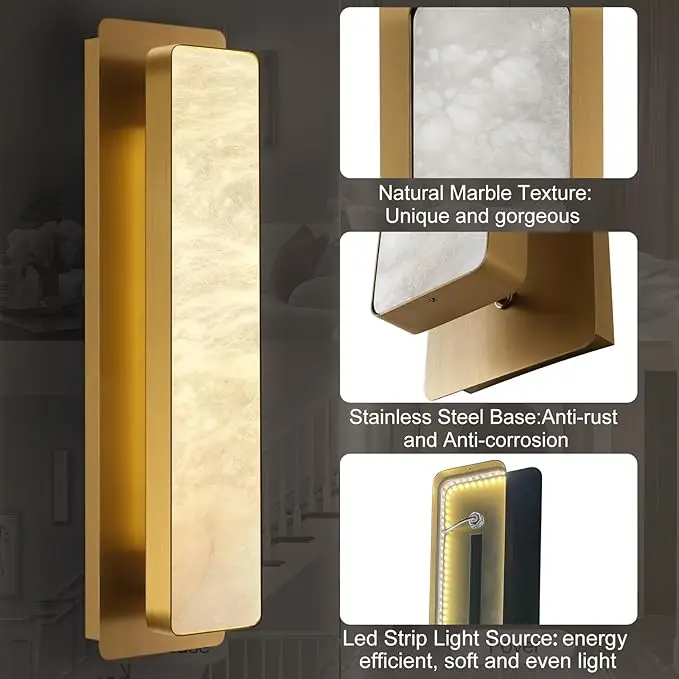 Natural Marble Texture: Unique and gorgeous

Stainless Steel Base:Anti-rust and Anti-corrosion

Led Strip Light Source: energy efficient, soft and even light