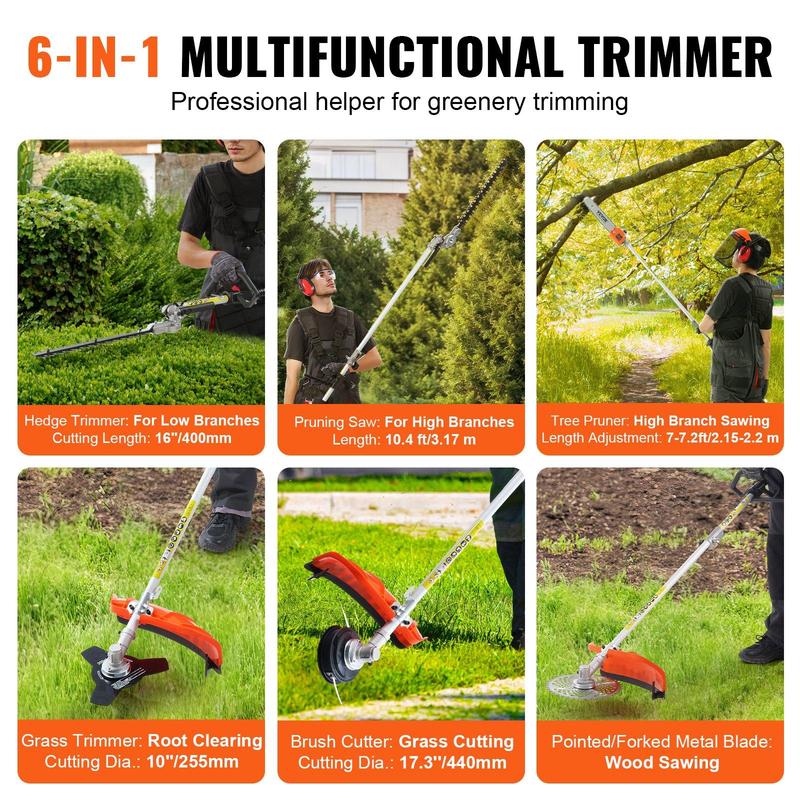 6-IN-1 MULTIFUNCTIONAL TRIMMER
Professional helper for greenery trimming

Hedge Trimmer: For Low Branches
Cutting Length: 16"/400mm

Pruning Saw: For High Branches
Length: 10.4 ft/3.17 m

Tree Pruner: High Branch Sawing
Length Adjustment: 7-7.2ft/2.15-2.2 m

Grass Trimmer: Root Clearing
Cutting Dia.: 10"/255mm

Brush Cutter: Grass Cutting
Cutting Dia.: 17.3"/440mm

Pointed/Forked Metal Blade:
Wood Sawing