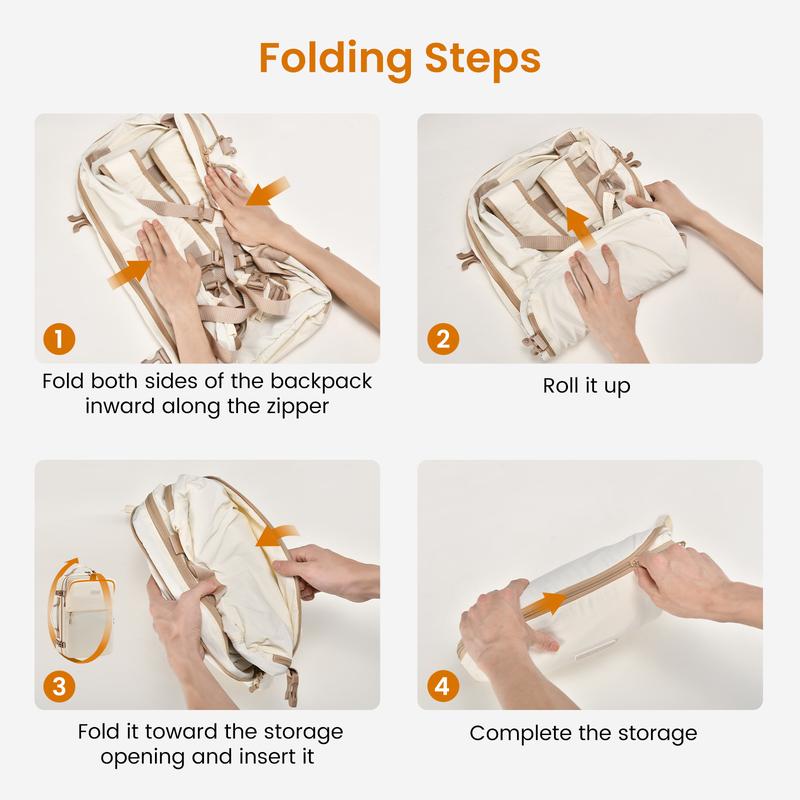 Folding Steps

1

Fold both sides of the backpack inward along the zipper

2

Roll it up

3

Fold it toward the storage opening and insert it

4

Complete the storage