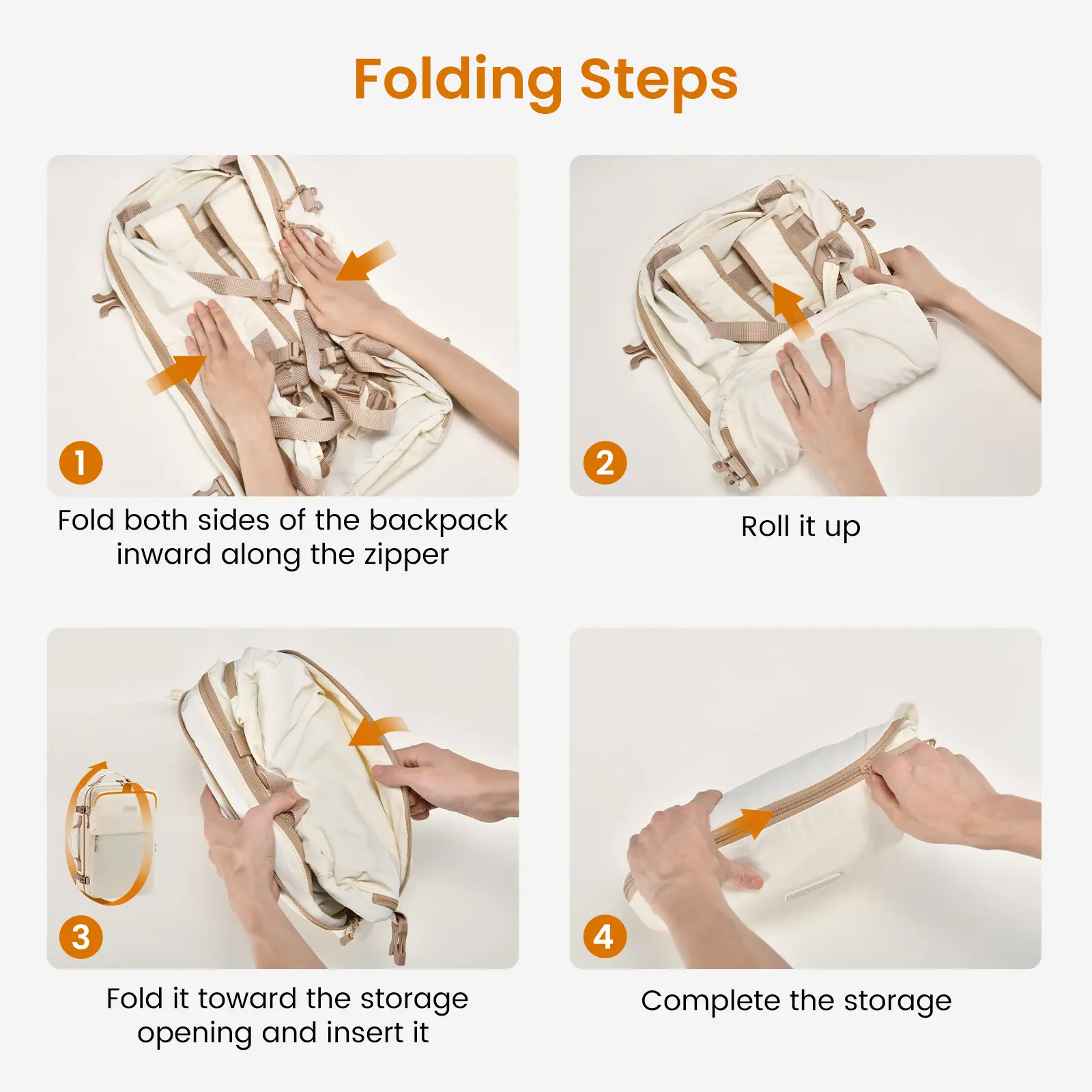 Folding Steps

1
Fold both sides of the backpack inward along the zipper

2
Roll it up

3
Fold it toward the storage opening and insert it

4
Complete the storage