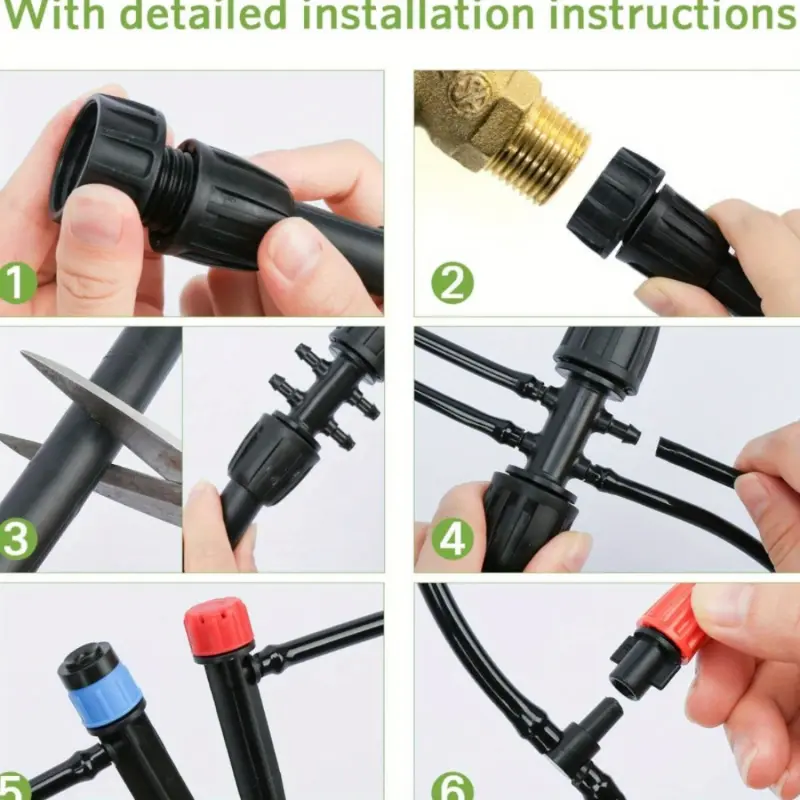 With detailed installation instructions

1

2

3

4

5

6