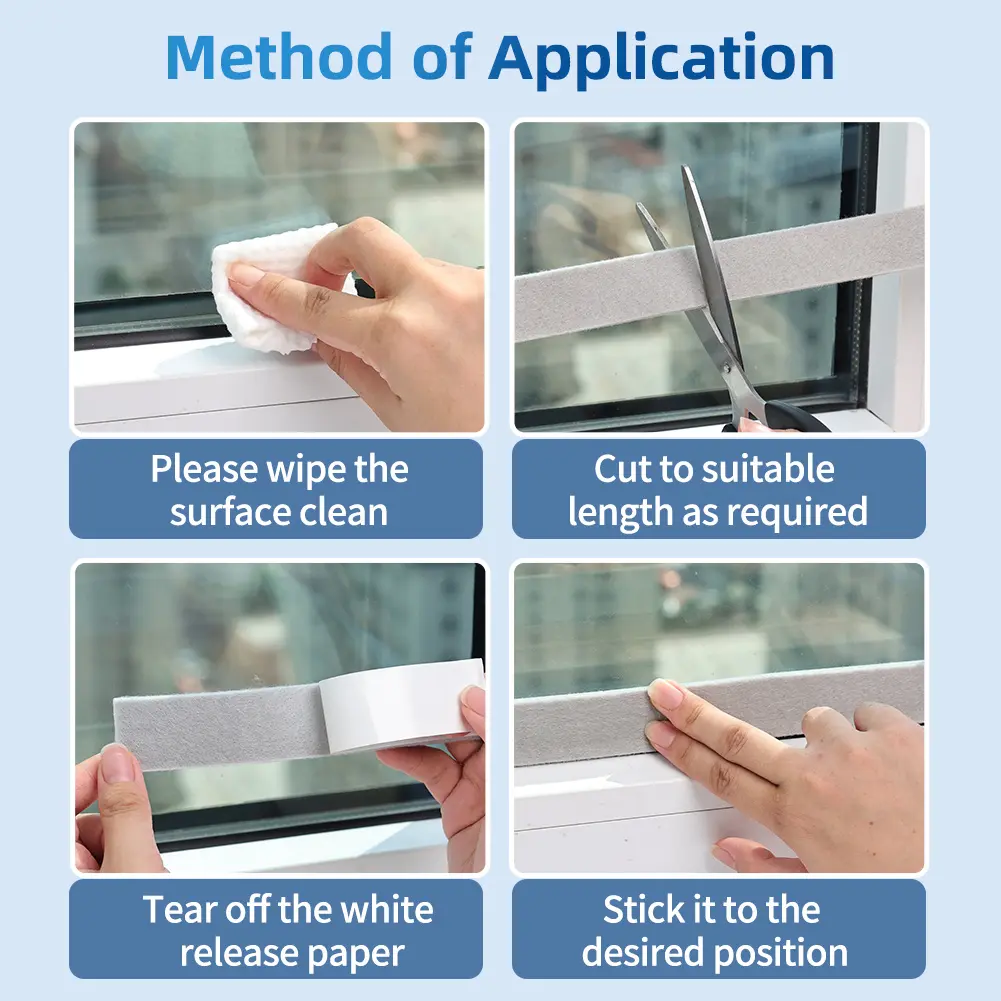 Method of Application

Please wipe the surface clean

Cut to suitable length as required

Tear off the white release paper

Stick it to the desired position