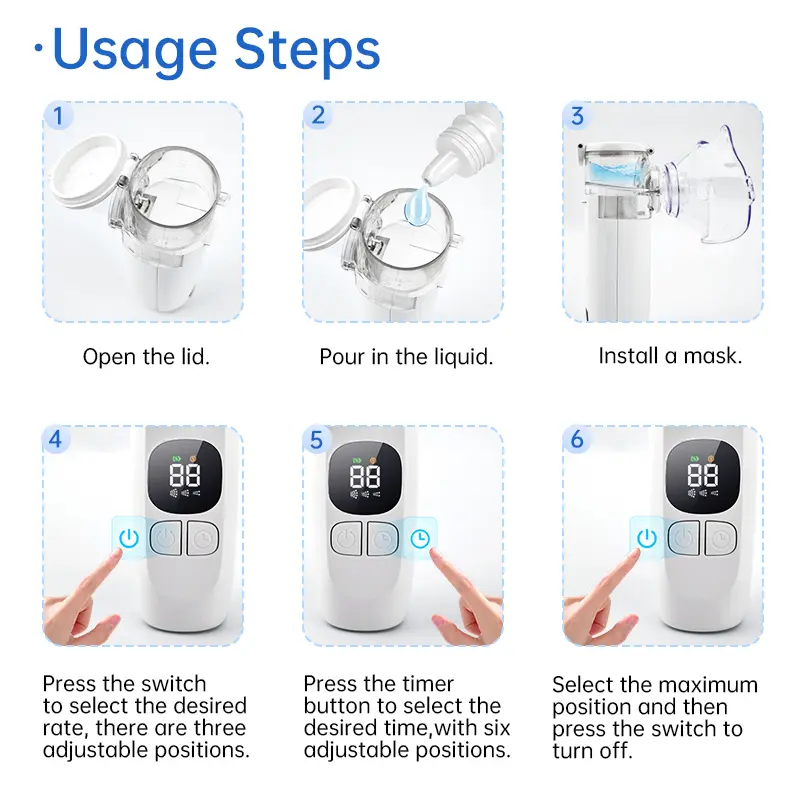 ·Usage Steps

1

Open the lid.

2

Pour in the liquid.

3

Install a mask.

4

88

Press the switch to select the desired rate, there are three adjustable positions.

5

88

Press the timer button to select the desired time,with six adjustable positions.

6

88

Select the maximum position and then press the switch to turn off.